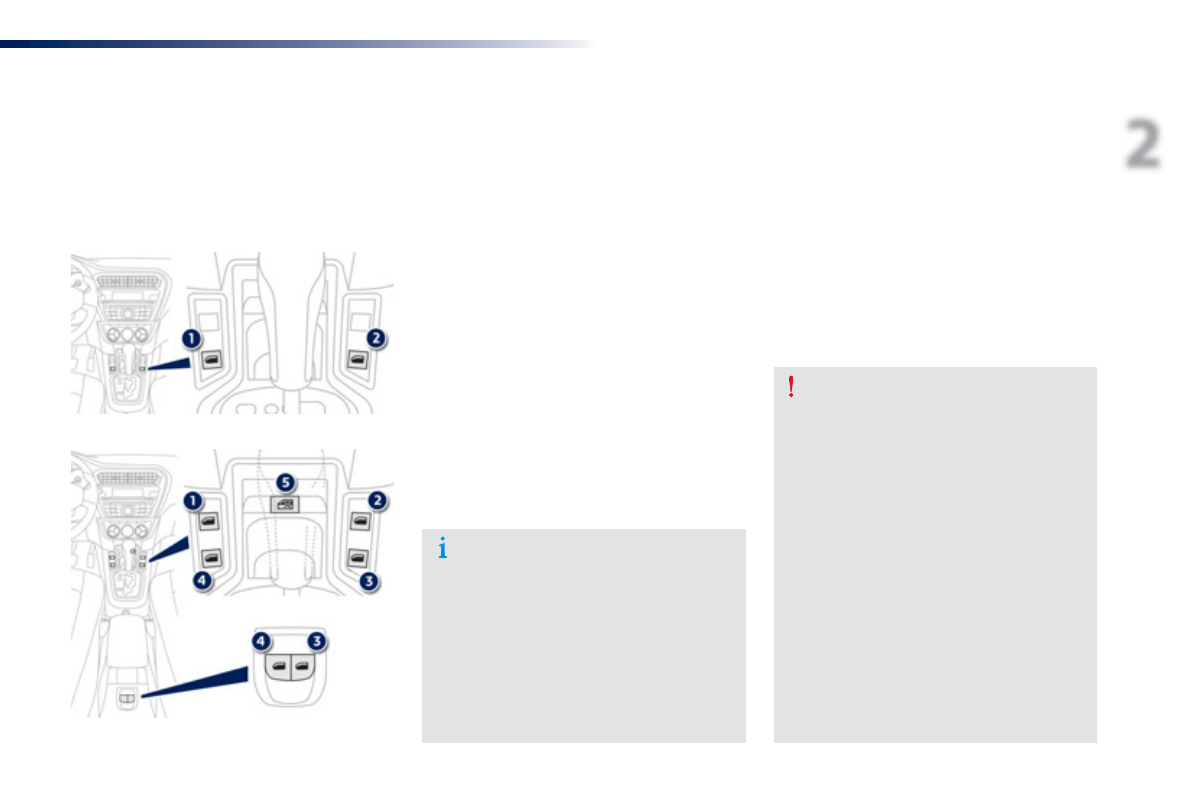 2

1

2

1

5

2

4

3

4

3

i

!