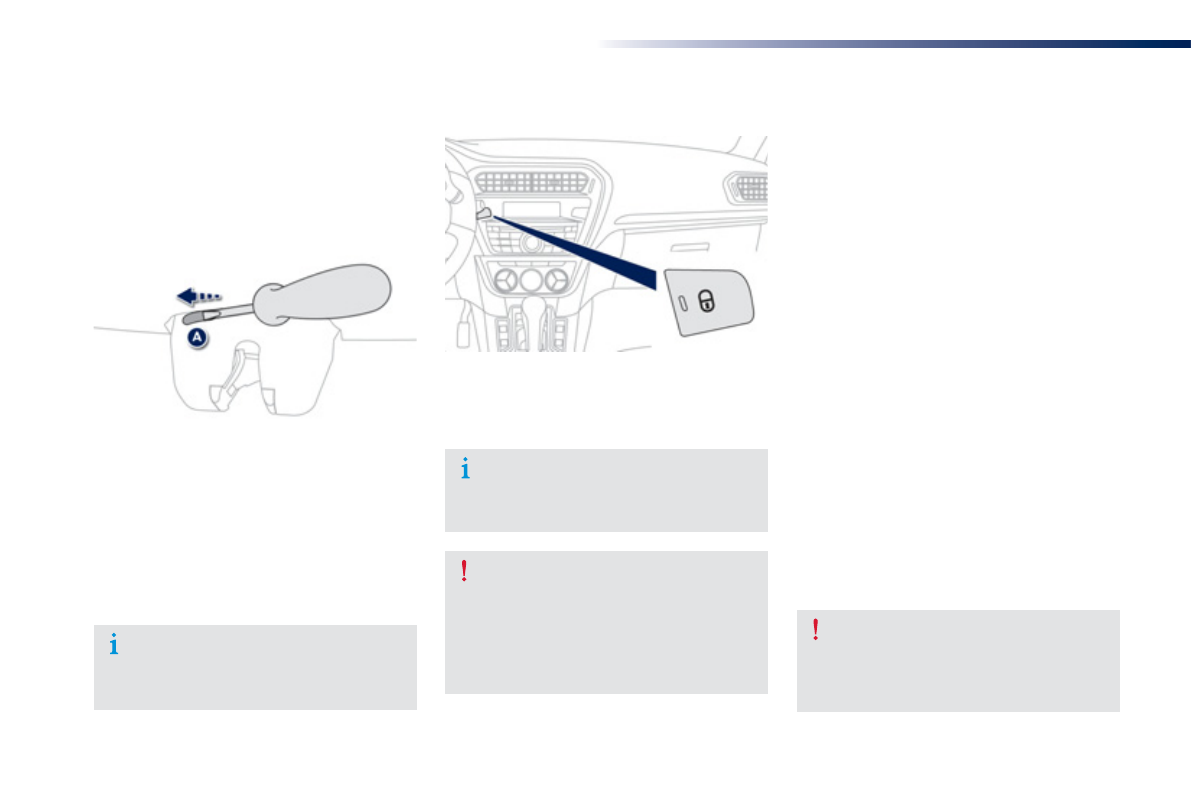 A