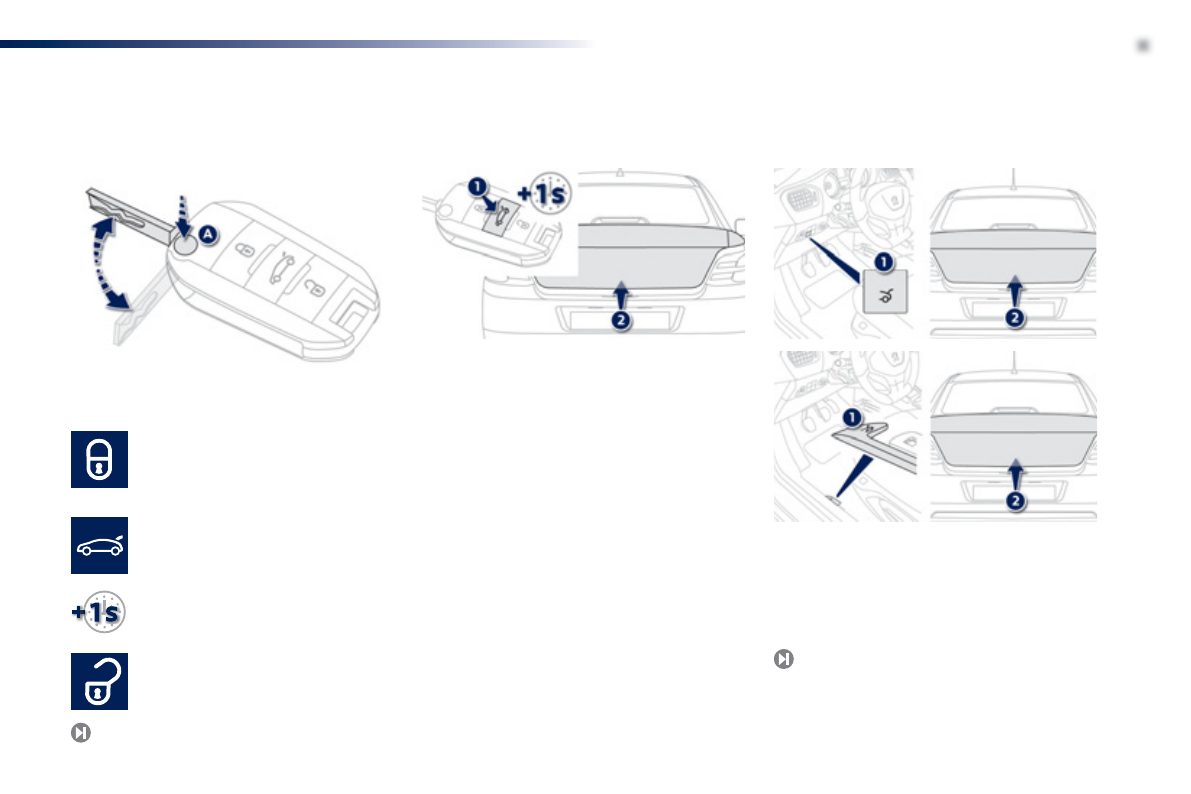 A

1 +1s

2

1

2

1

2

+1s