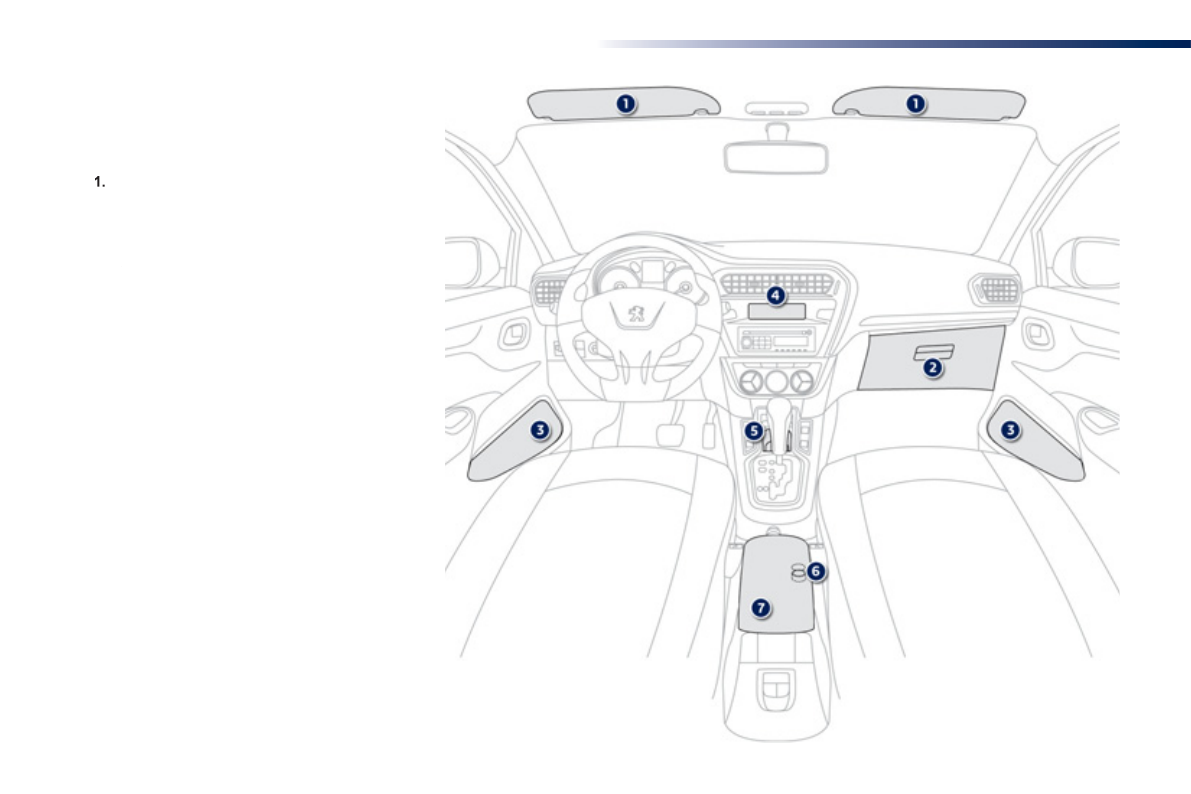 1.

1
1
4
2
3
5
3
6
7