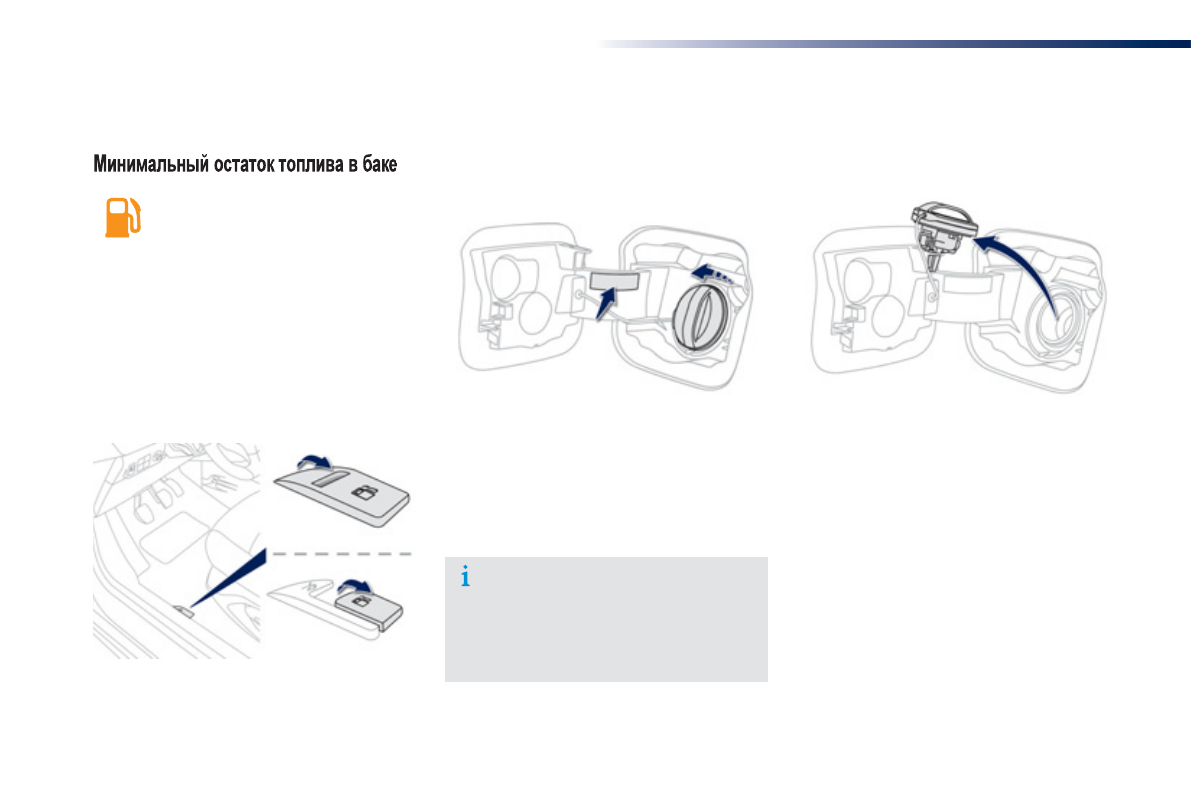 Минимальный остаток топлива в баке