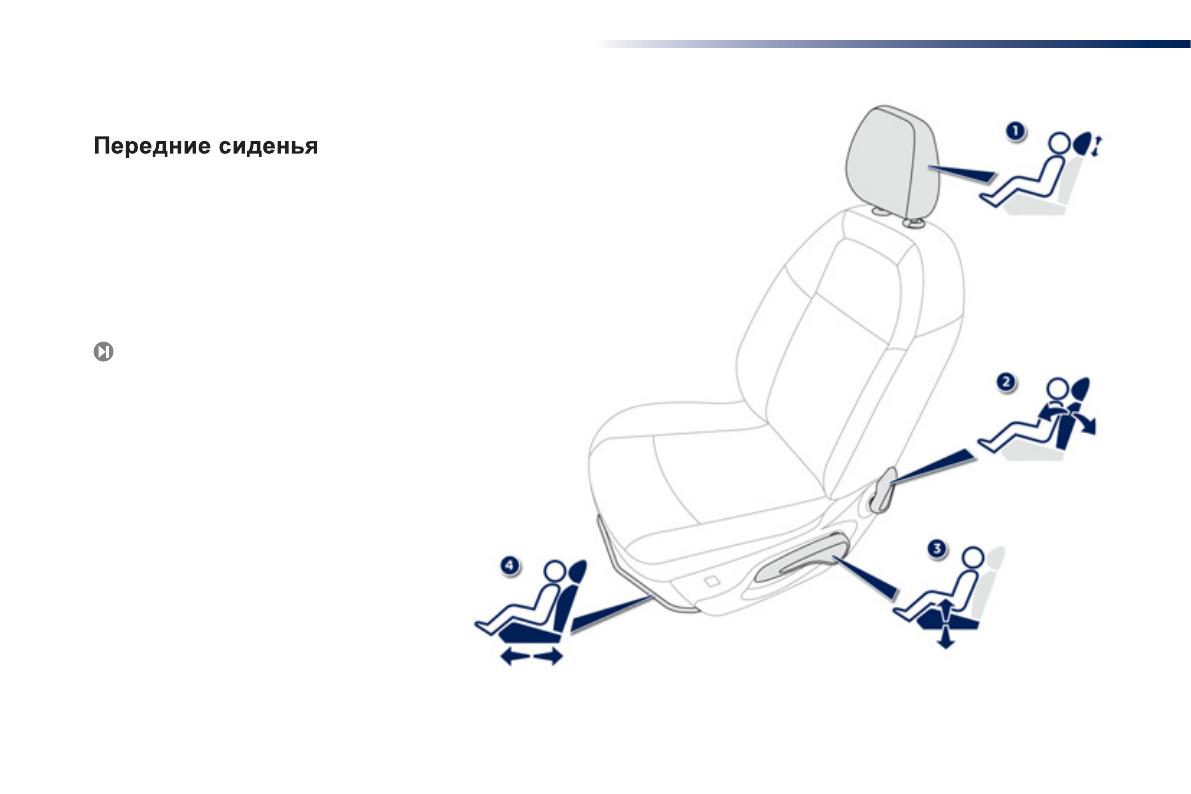 Передние сиденья

1

2

3

4