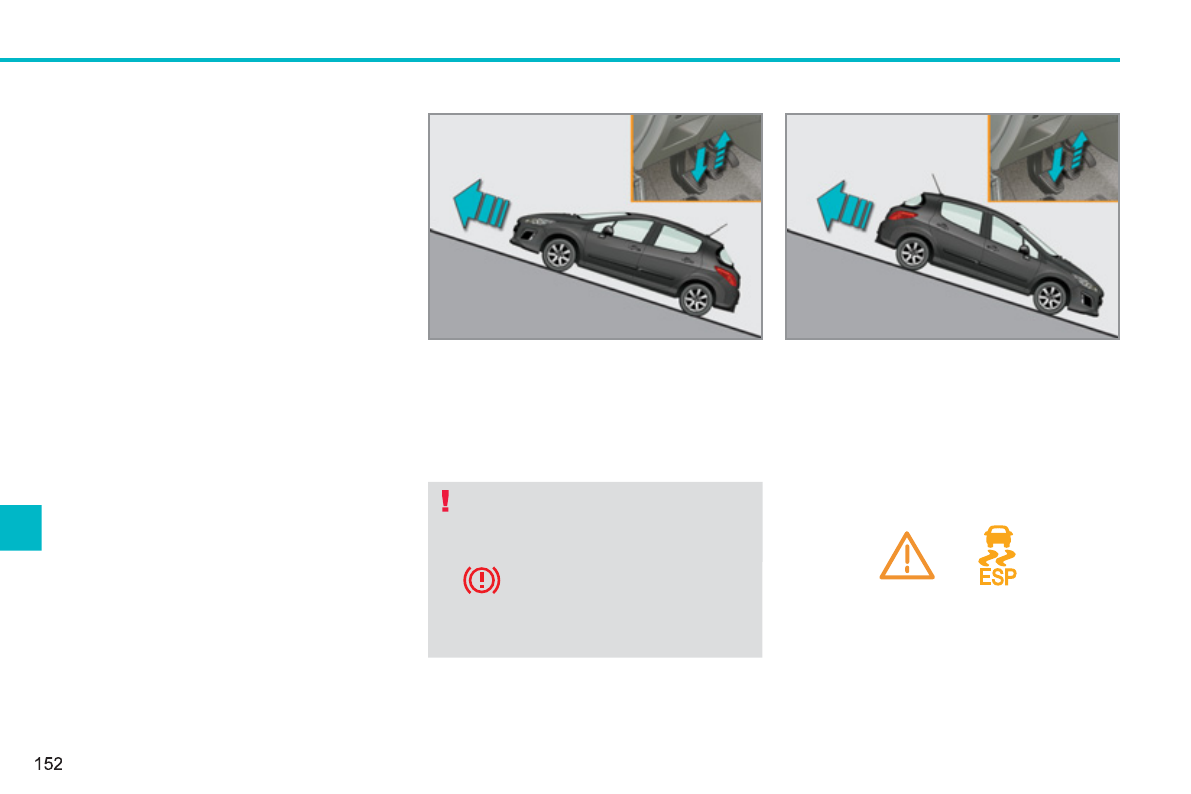 ESP

152