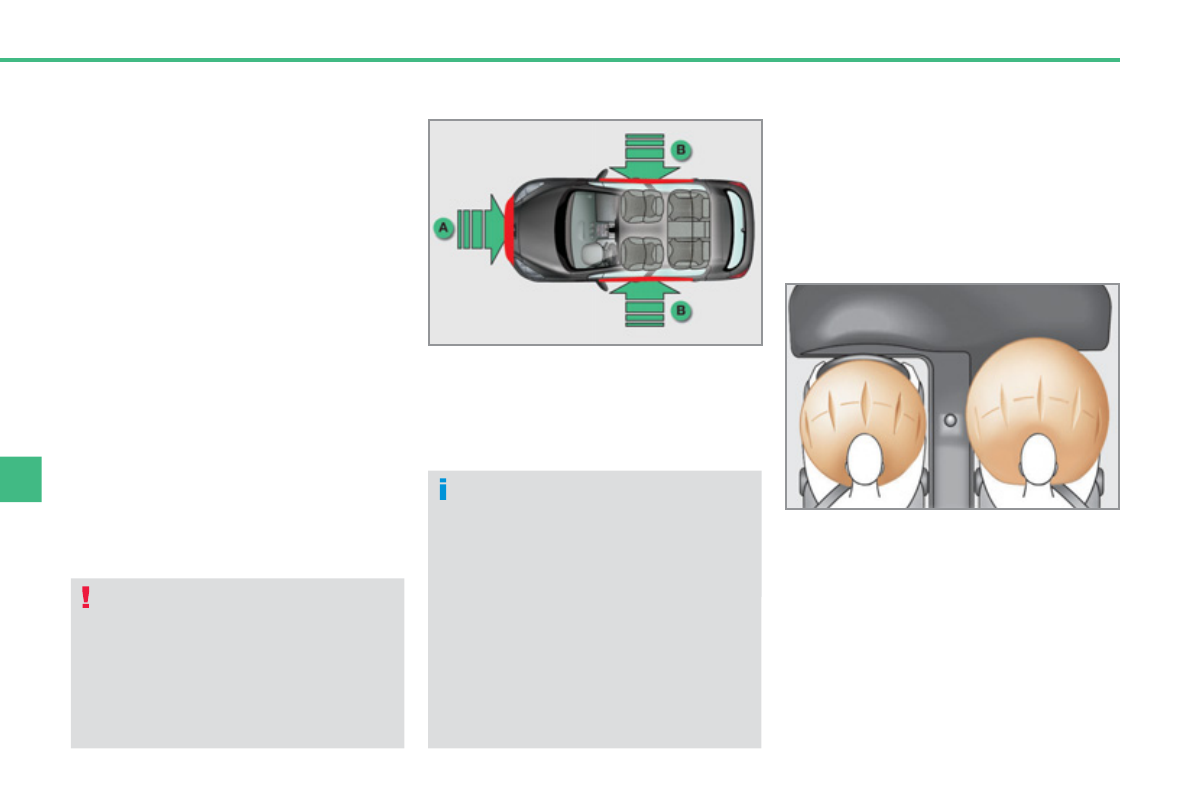 A

B

B

i

!