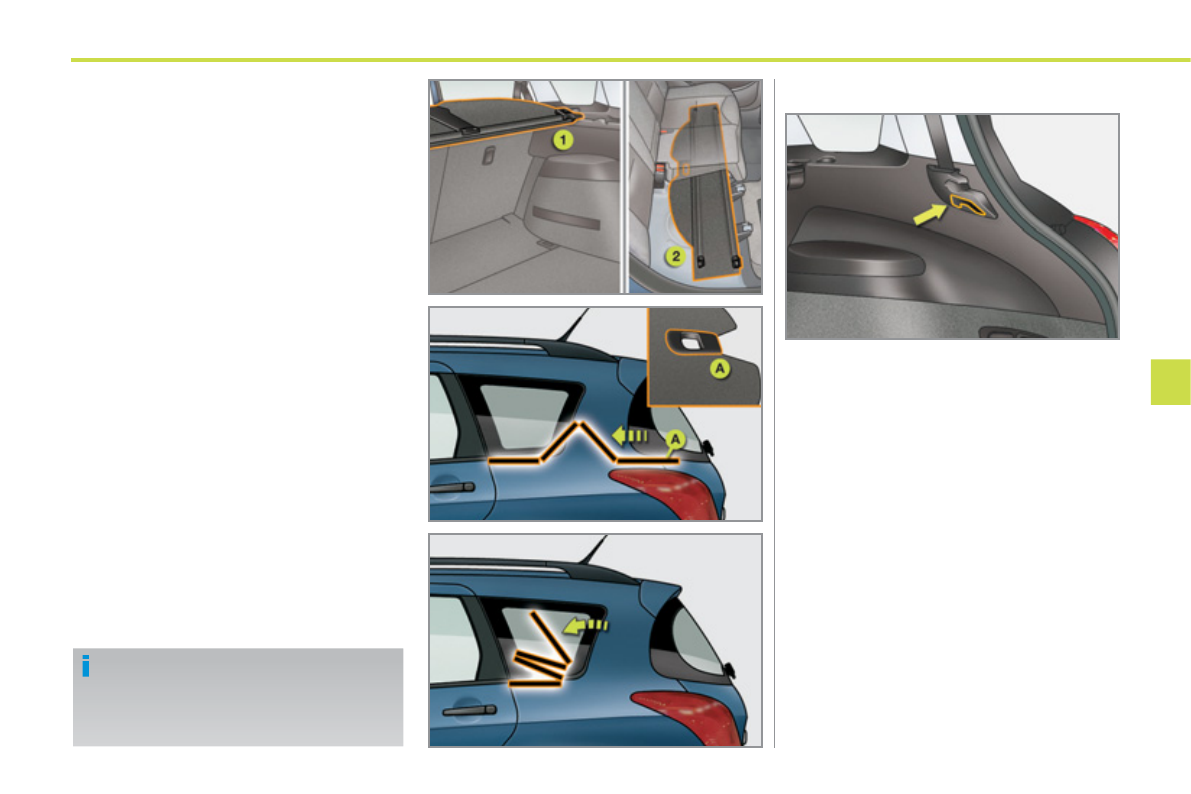 1

2

A

A

i