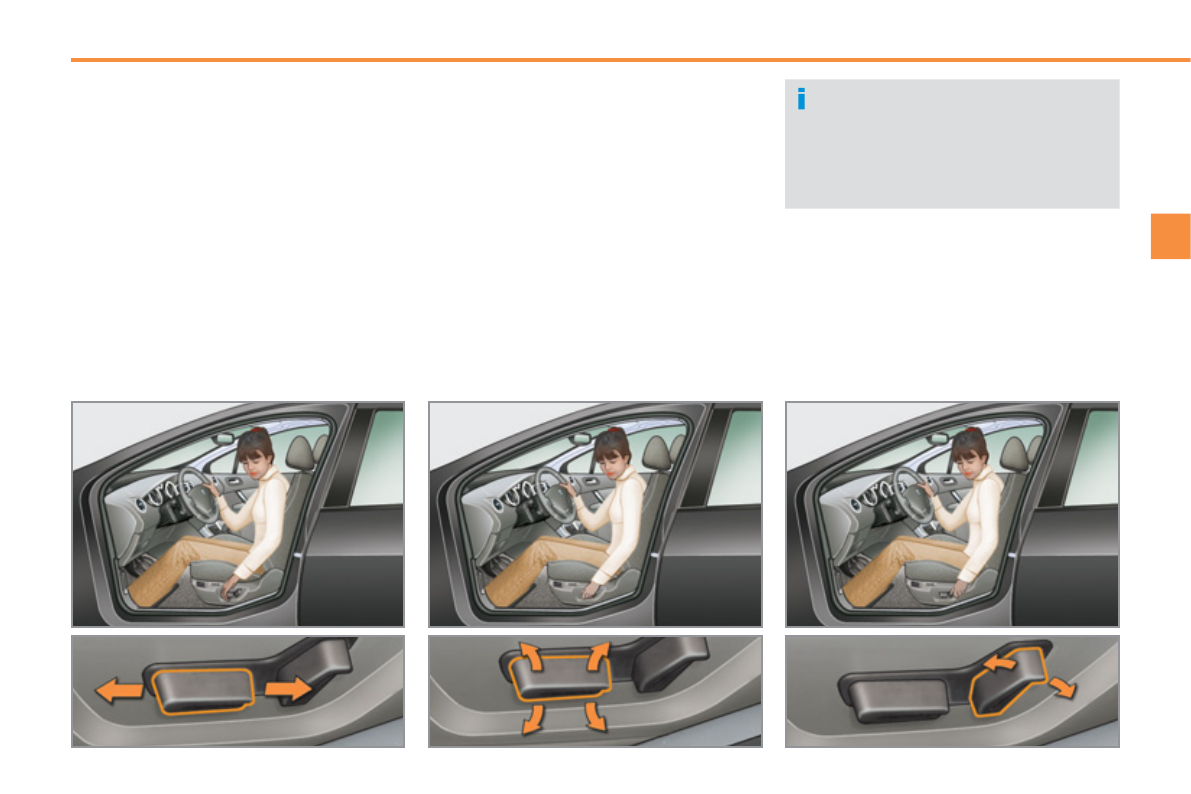 i