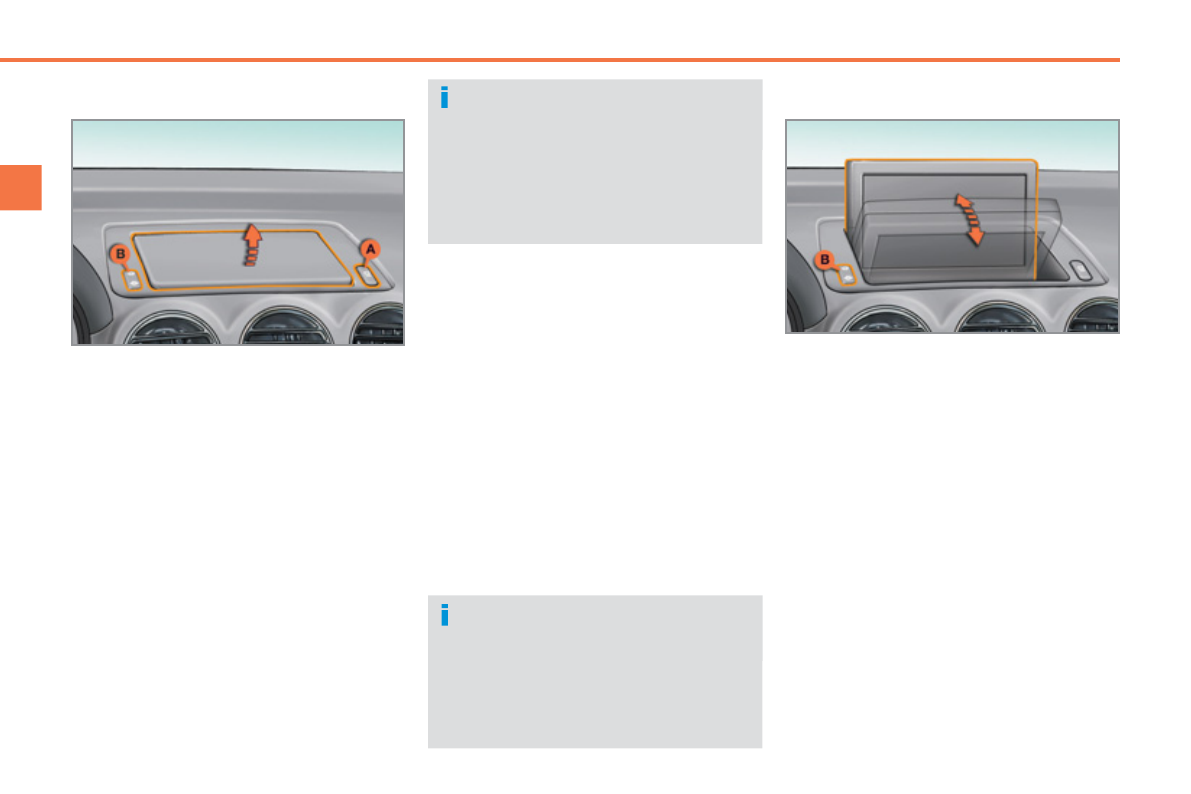 B

A

B