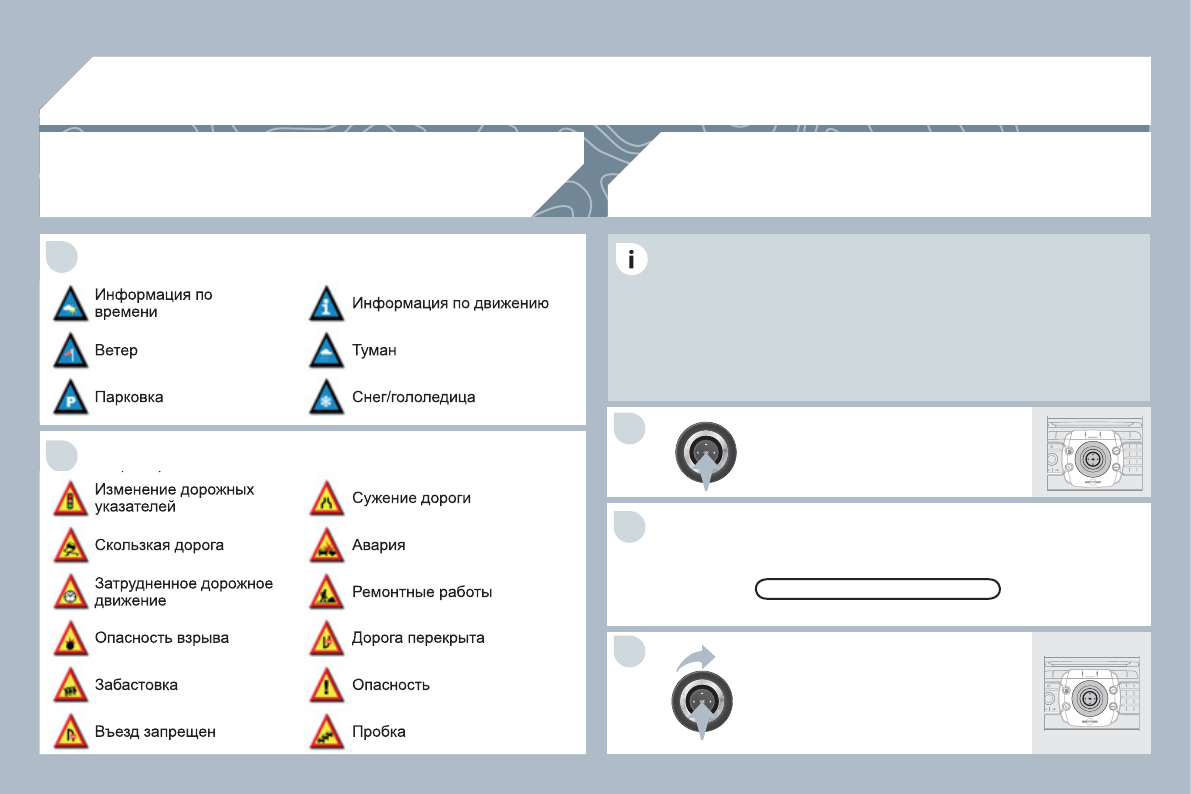 Информация по времени

Информация по движению

Ветер

Туман

Парковка

Снег/гололедица

Изменение дорожных указателей

Сужение дороги

Скользкая дорога

Авария

Затрудненное дорожное движение

Ремонтные работы

Опасность взрыва

Дорога перекрыта

Забастовка

Опасность

Въезд запрещен

Пробка