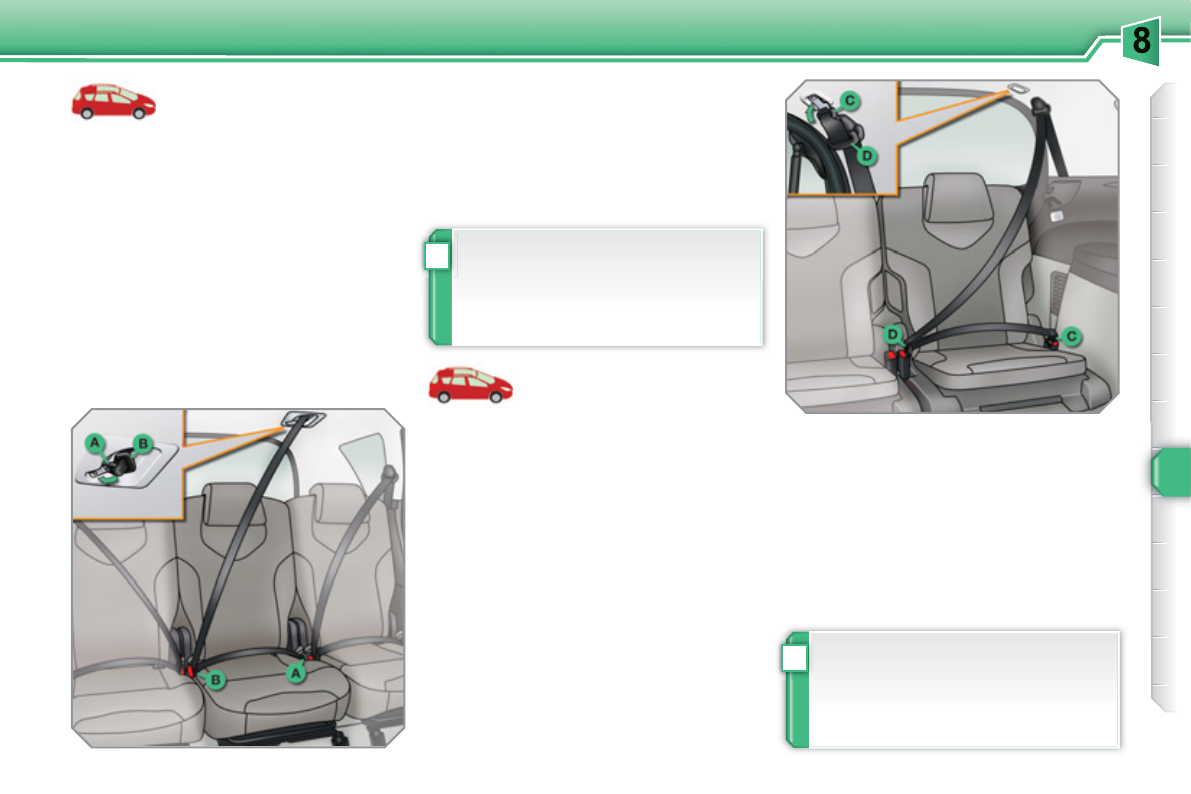 8

A
B
B
A

C
D
D
C