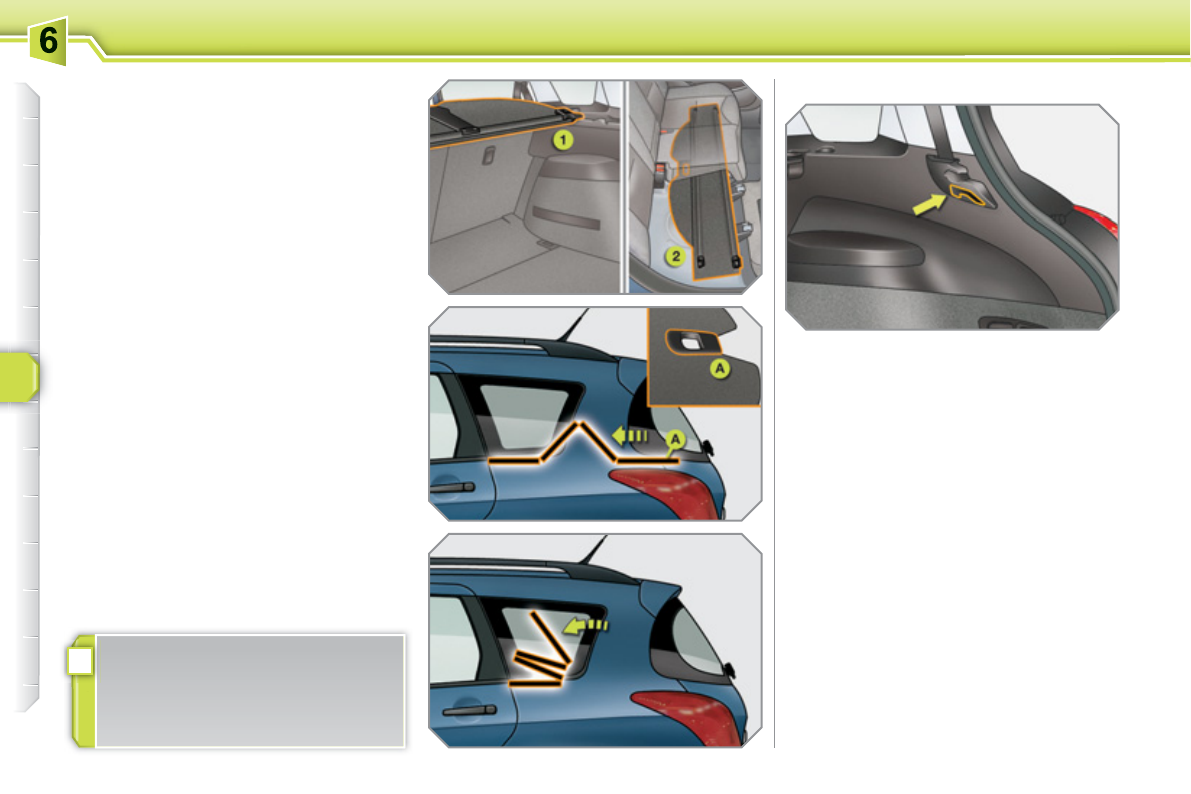 6

1

2

A

A