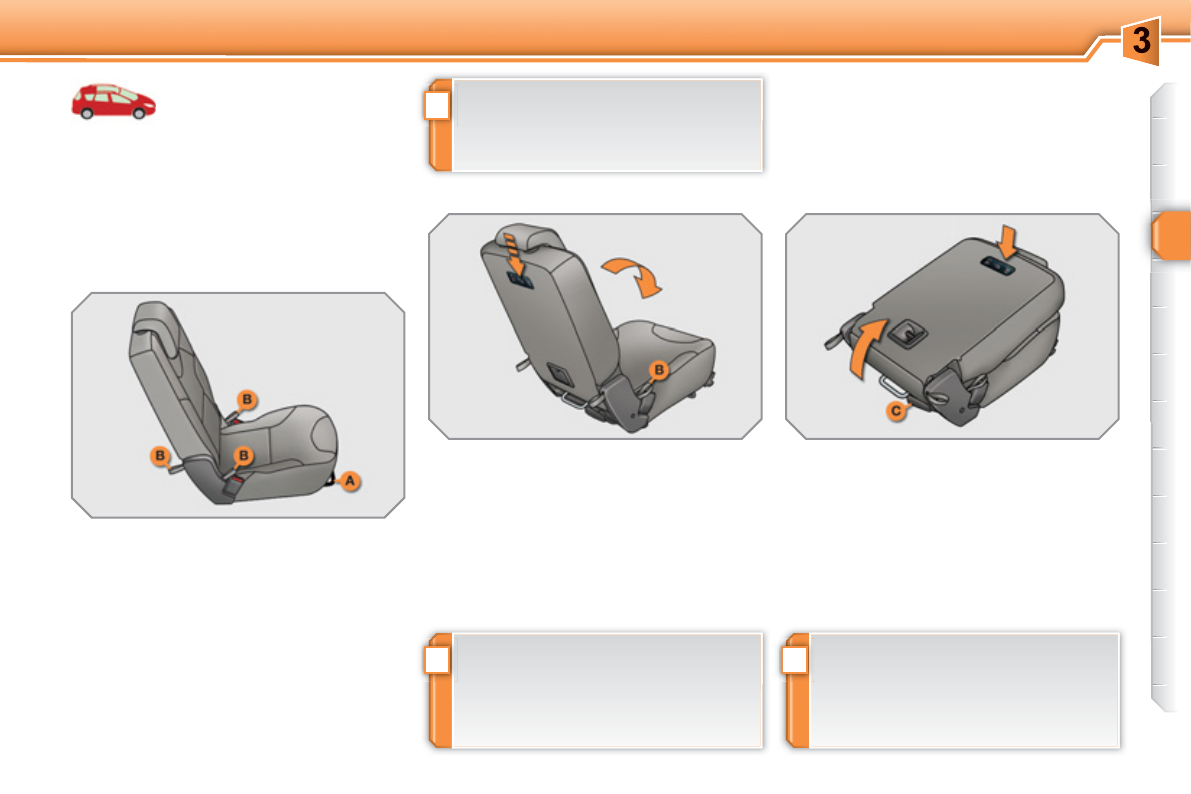 3

B

B

B

A

B

C