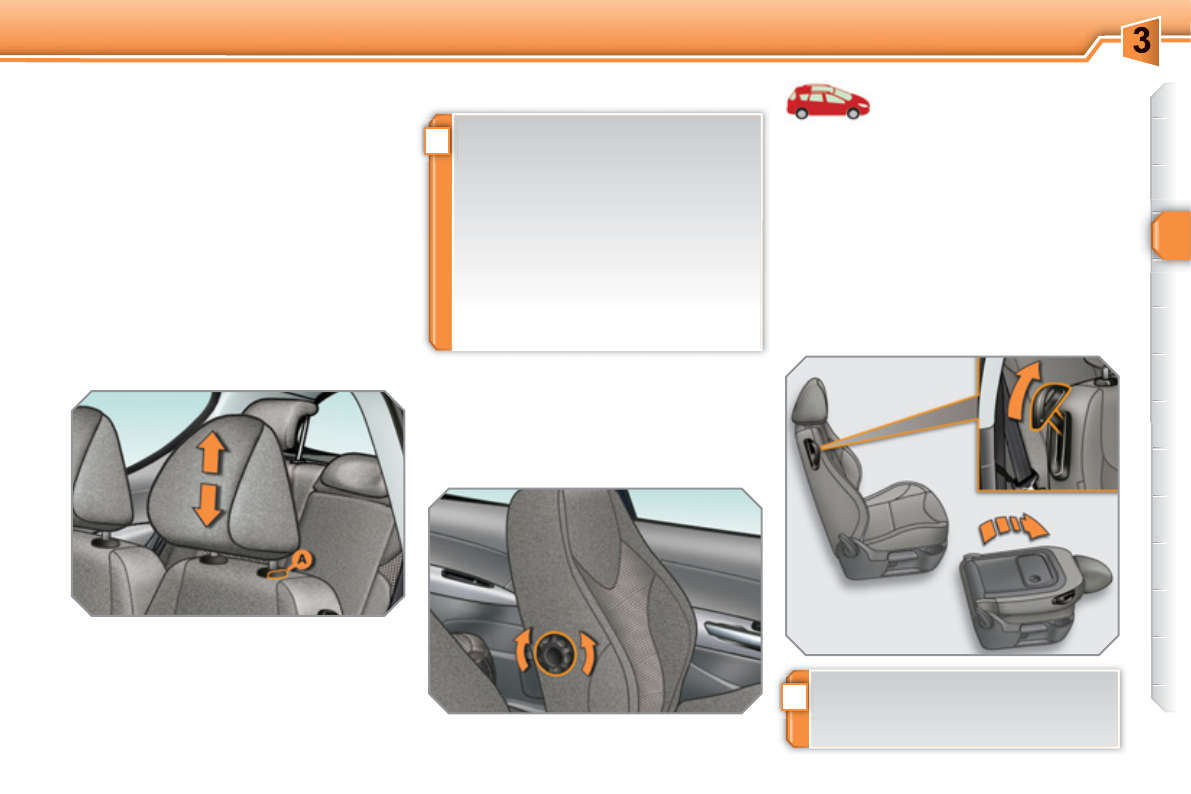 3

A