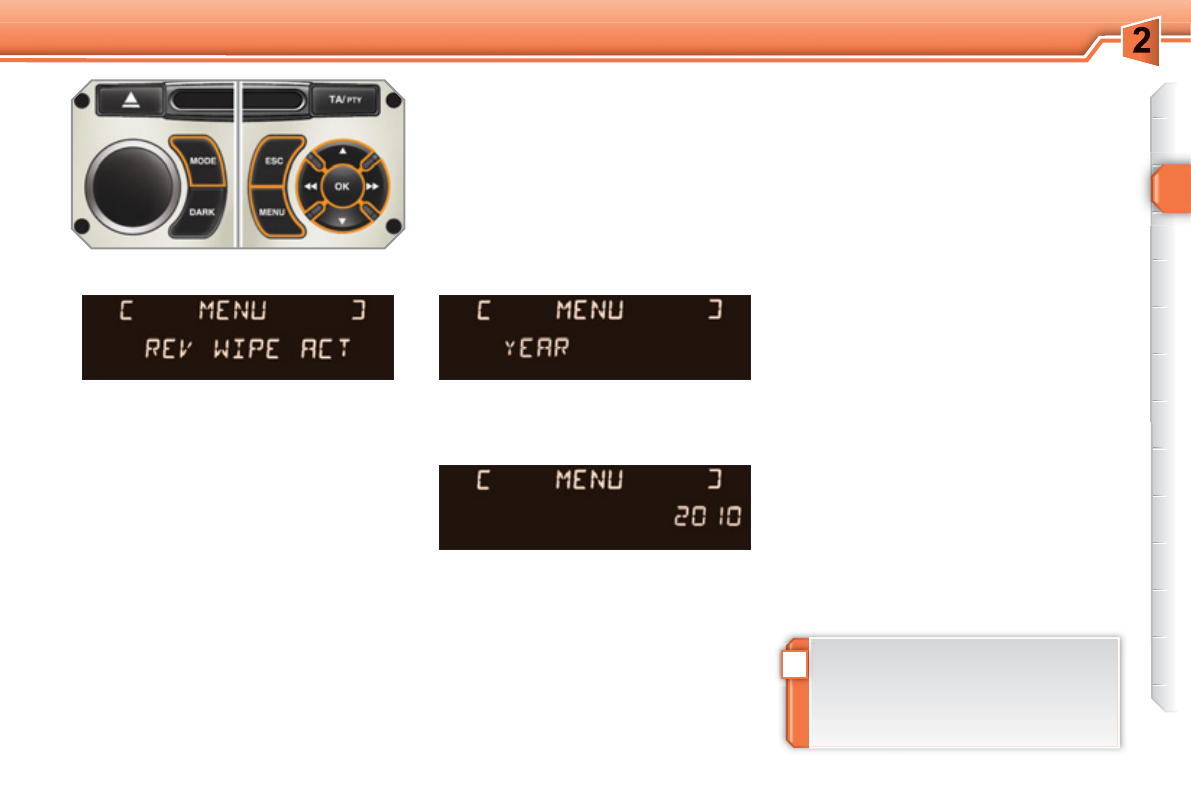 2

TA/PTY

MODE

DARK

ESC

MENU

OK

[ MENU ]
REV WIPE ACT

[ MENU ]
YEAR

[ MENU ]
2010