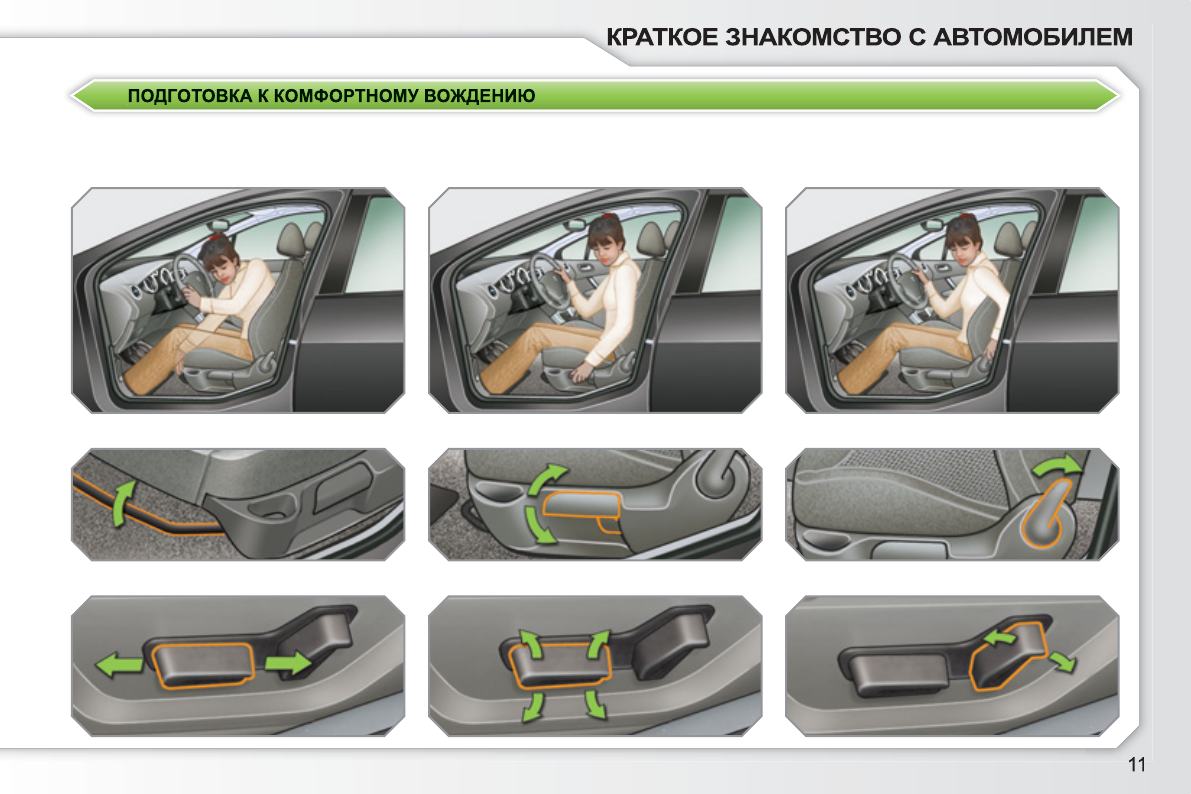 КРАТКОЕ ЗНАКОМСТВО С АВТОМОБИЛЕМ

ПОДГОТОВКА К КОМФОРТНОМУ ВОЖДЕНИЮ

11