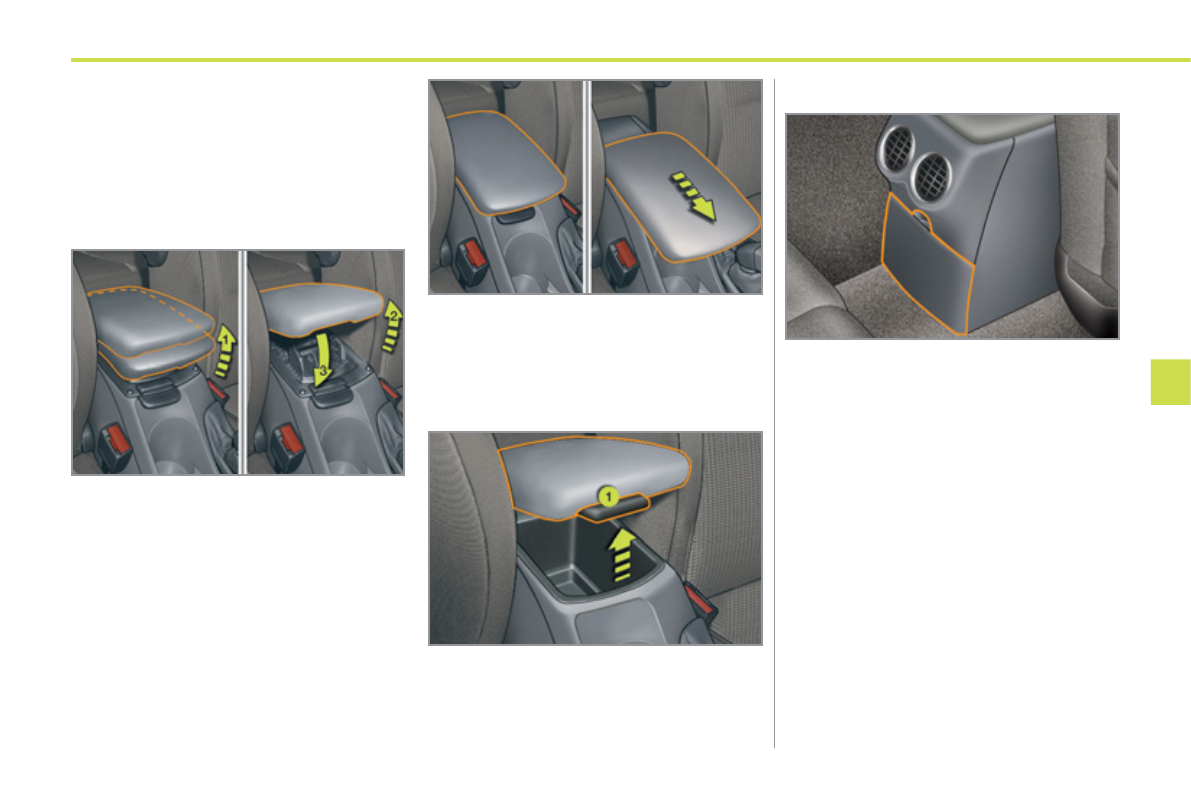 1
2
3
1