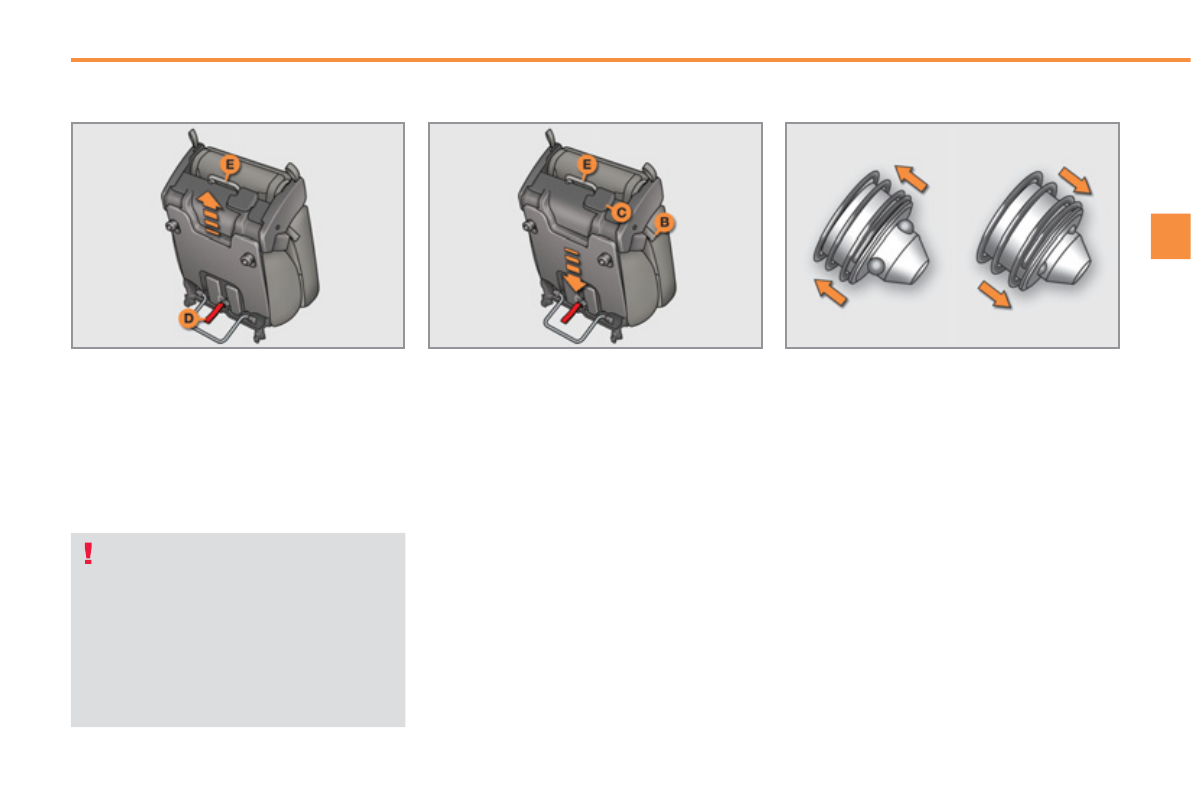 E

D

E

C

B

!