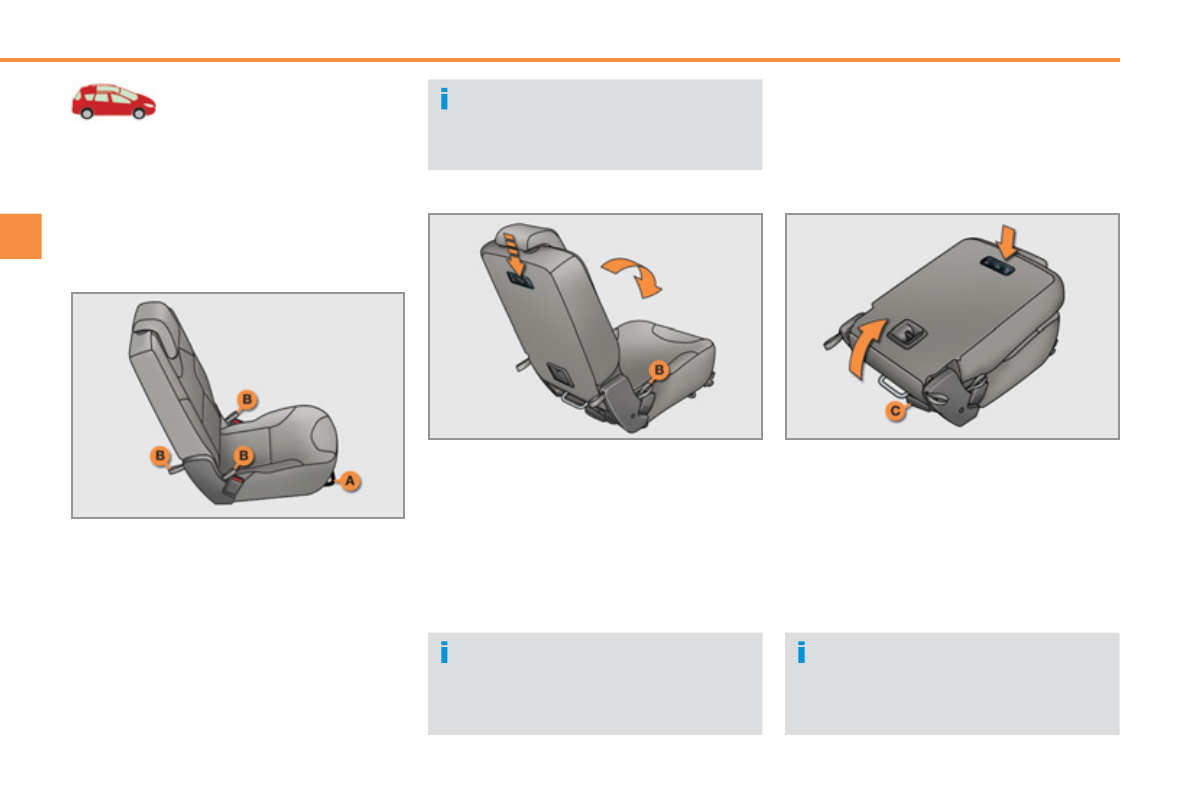 i

B

B

B

A

B

C

i

i