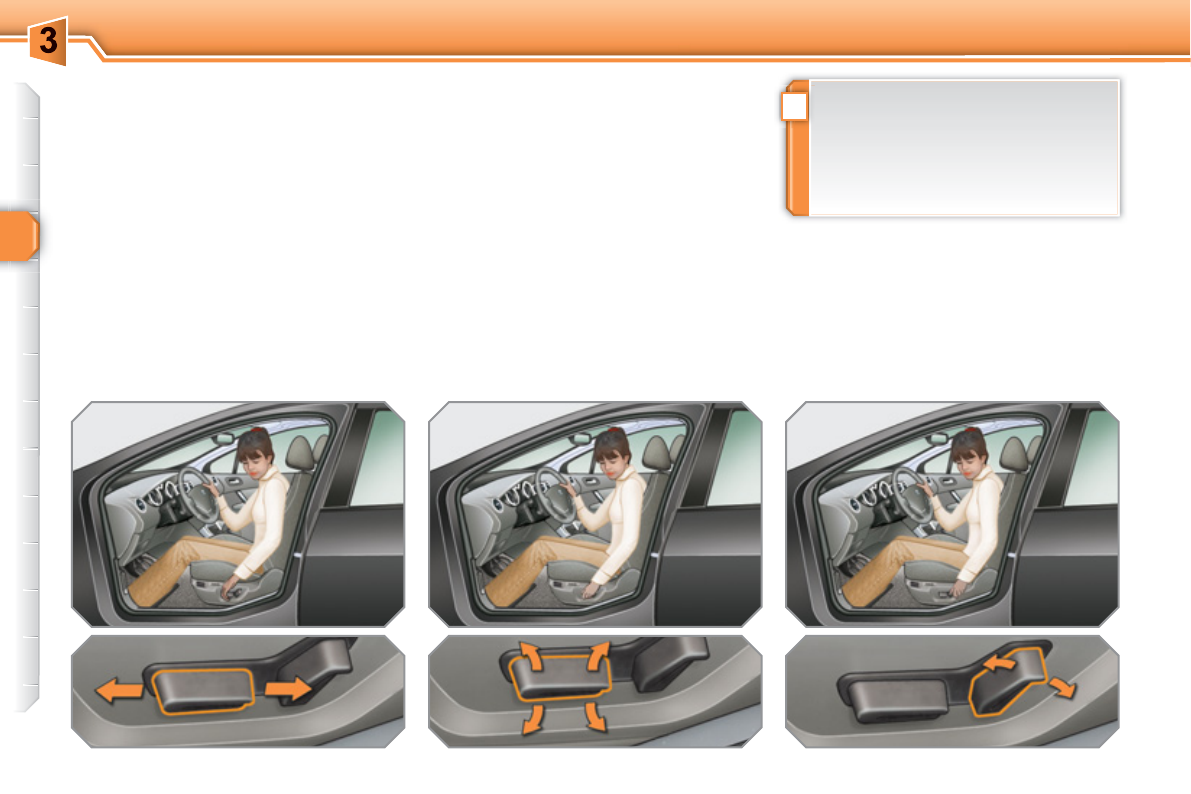 3