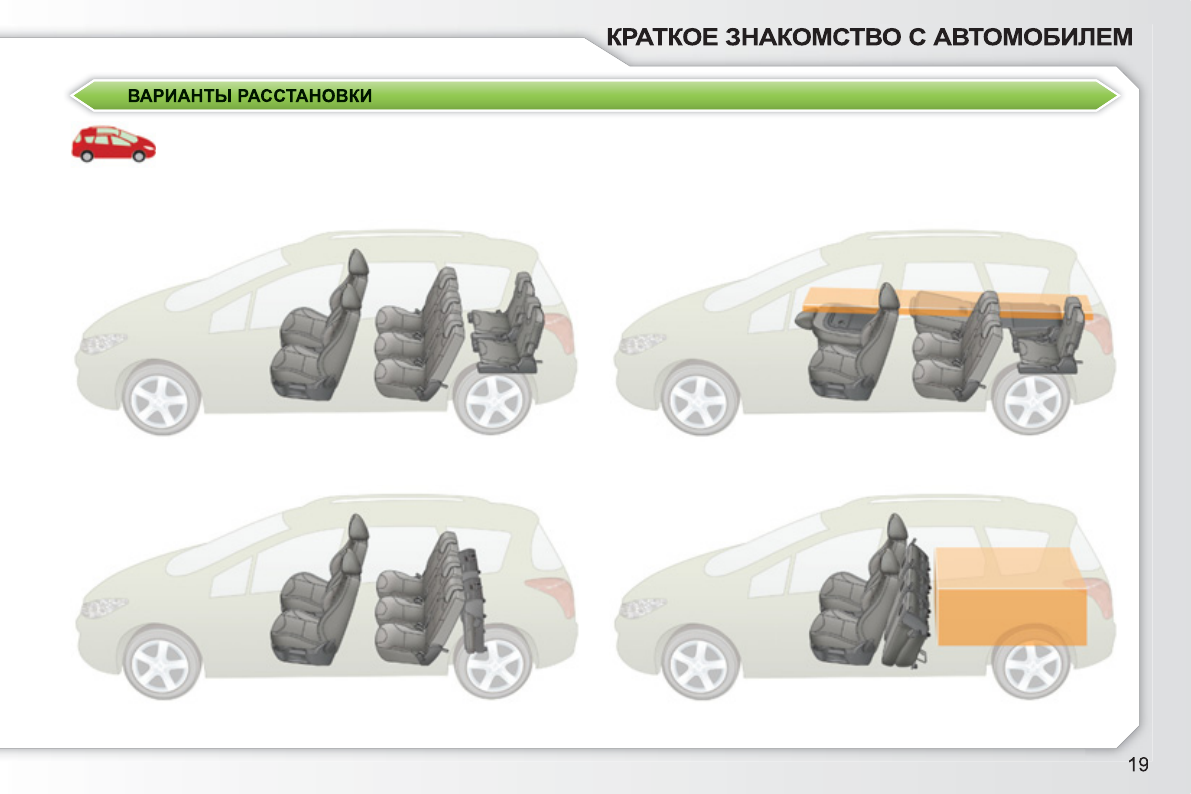 КРАТКОЕ ЗНАКОМСТВО С АВТОМОБИЛЕМ

ВАРИАНТЫ РАССТАНОВКИ

19