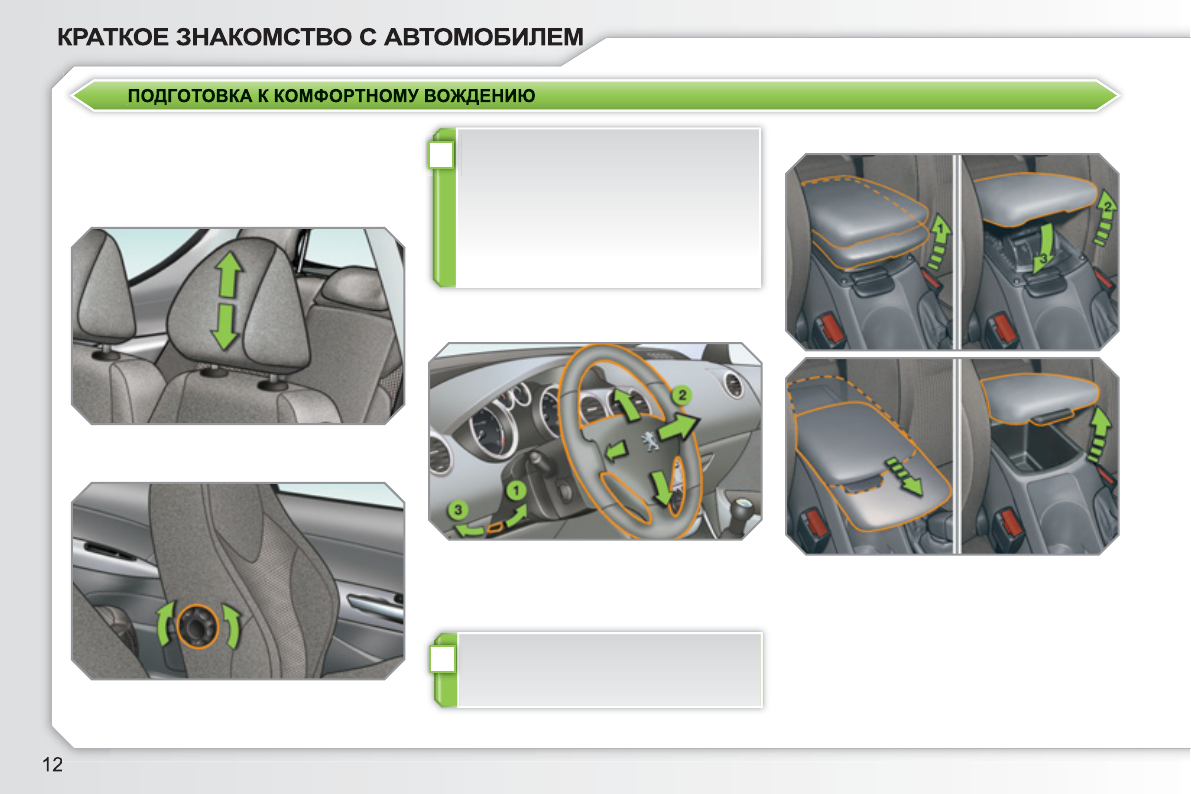 КРАТКОЕ ЗНАКОМСТВО С АВТОМОБИЛЕМ

ПОДГОТОВКА К КОМФОРТНОМУ ВОЖДЕНИЮ

1

2

3

1

2

3

12