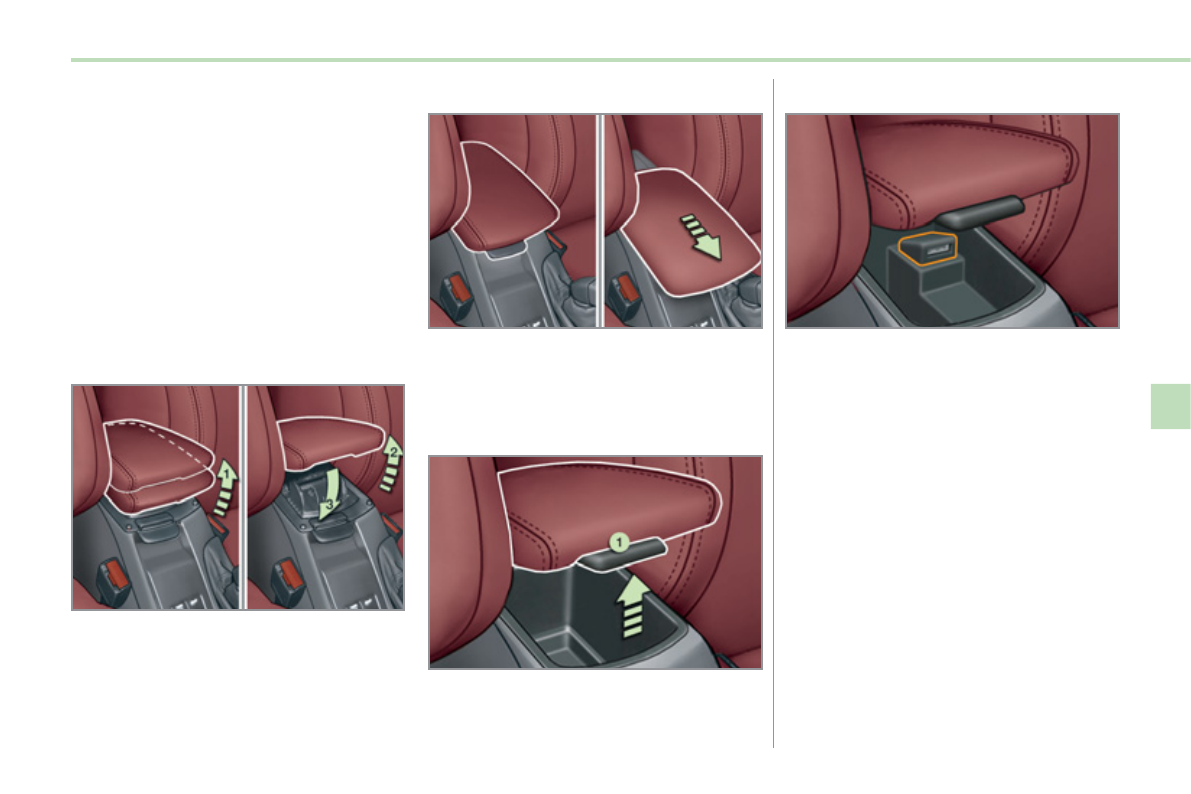 1

2

3

1