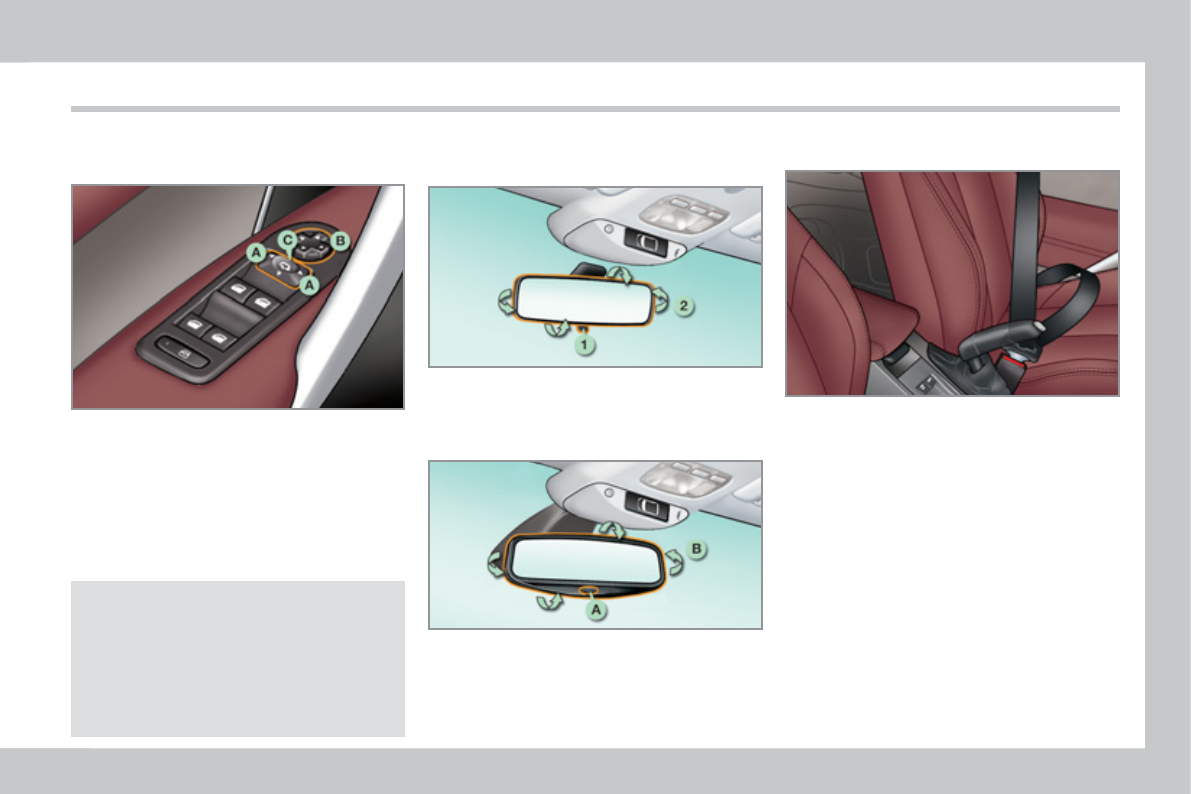 A
C
B
A

2
1

B
A