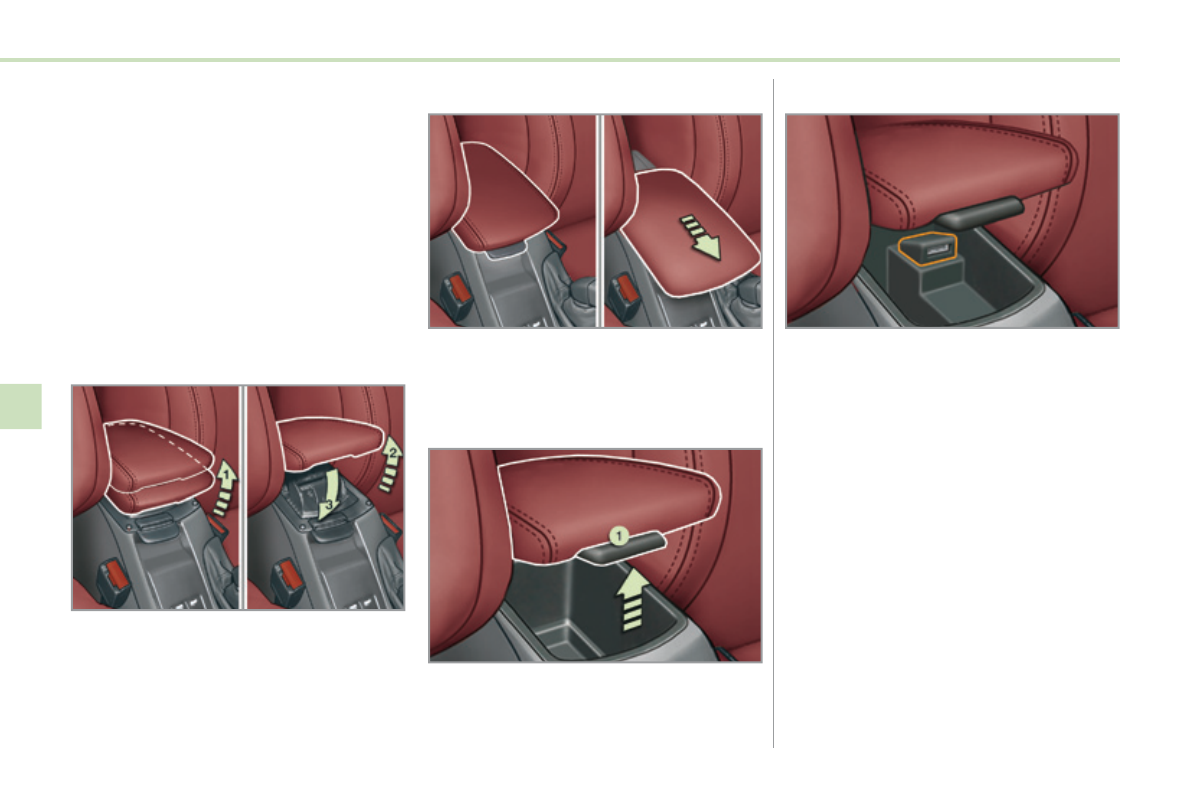 1

2

3

1