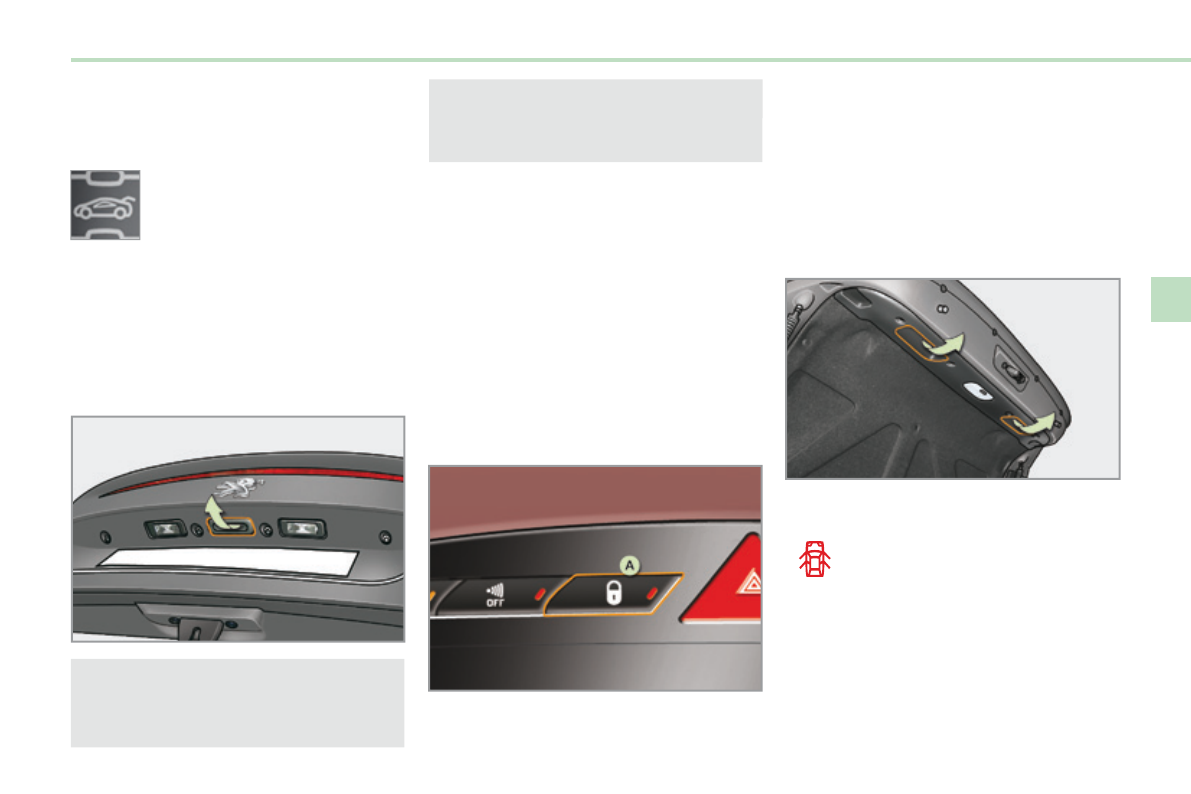 OFF

A