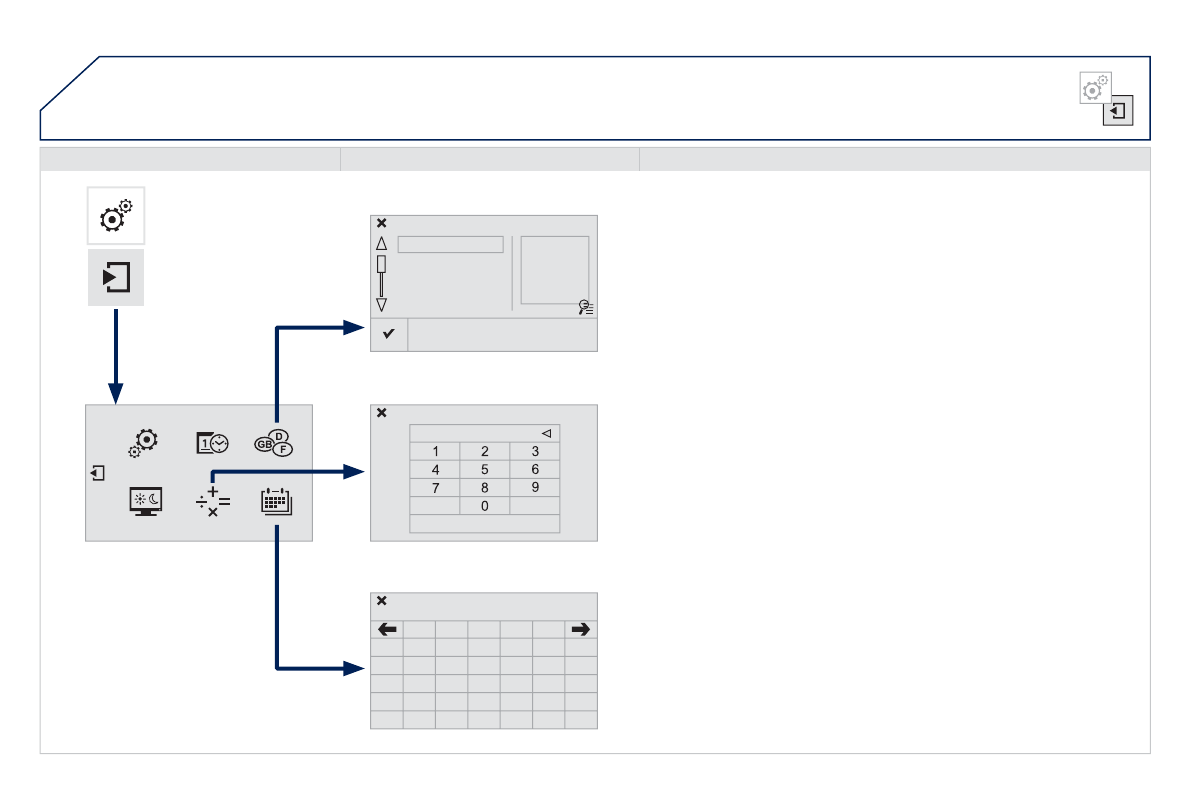 GB
D
F

1 2 3
4 5 6
7 8 9
0