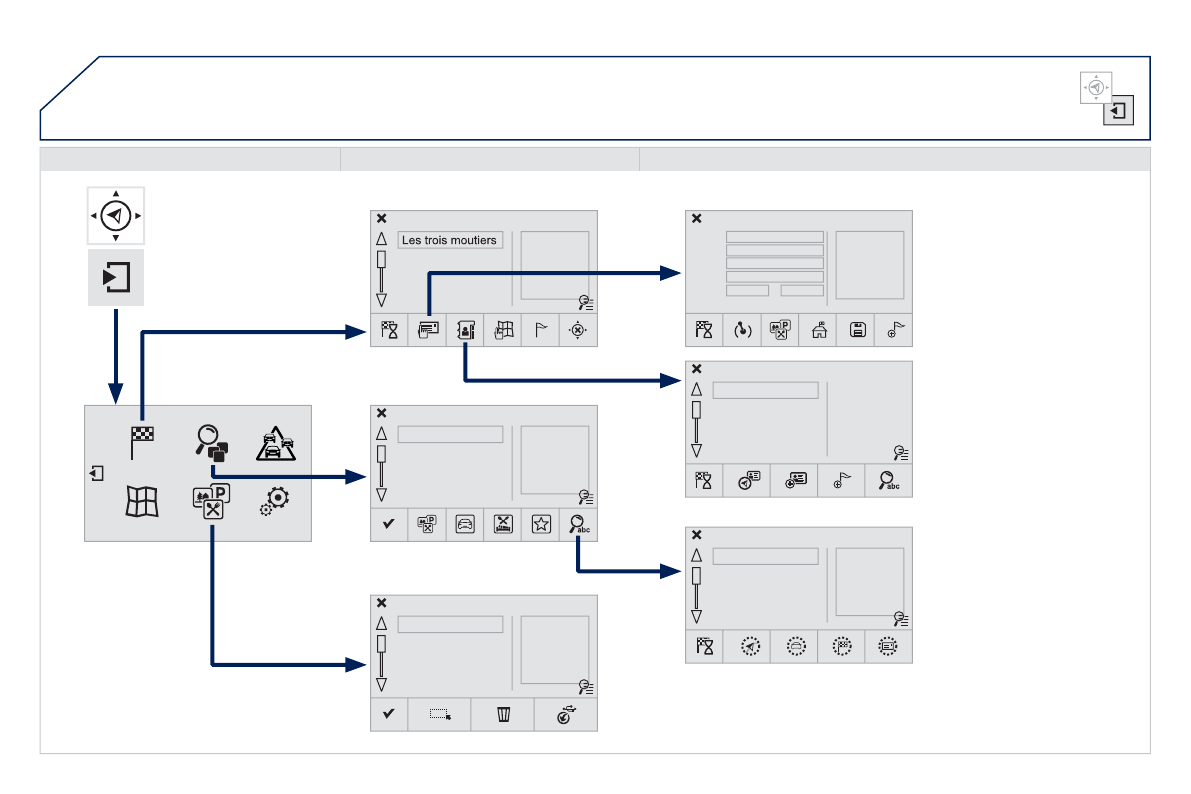 Les trois moutiers

abc

abc