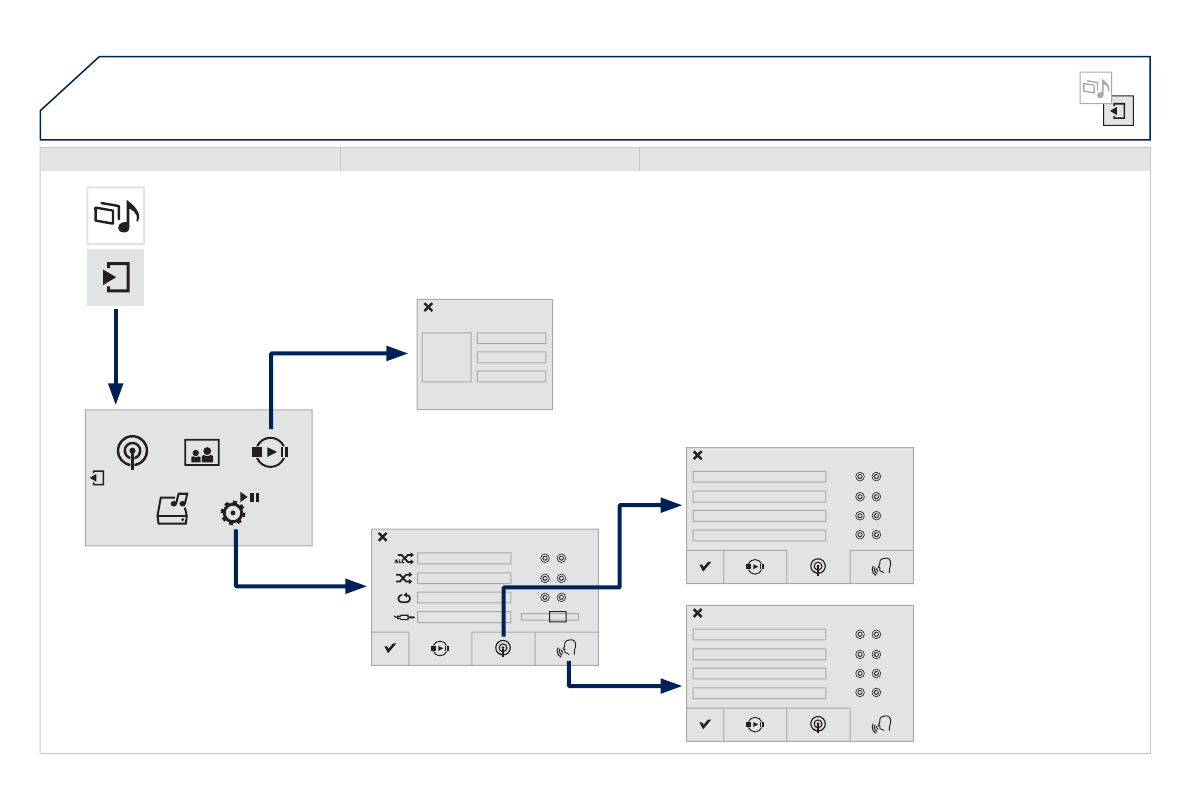 ALL