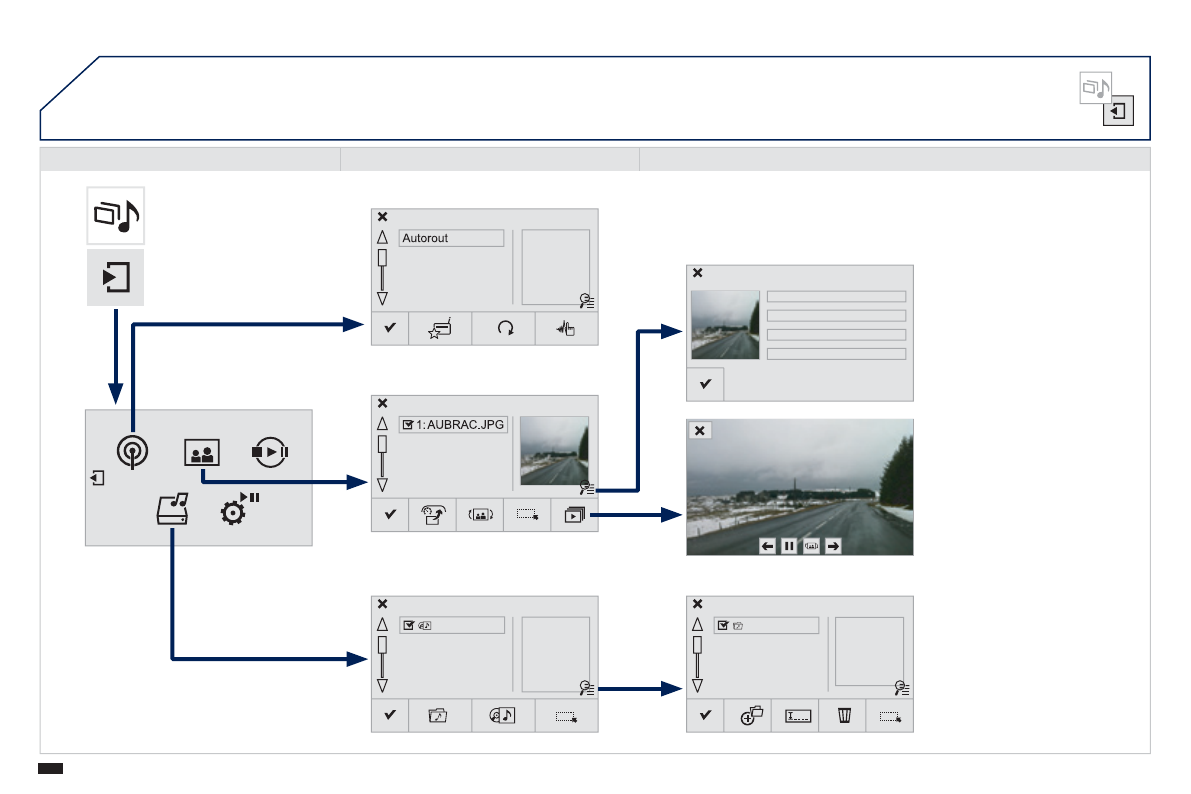 Autorout

1: AUBRAC.JPG