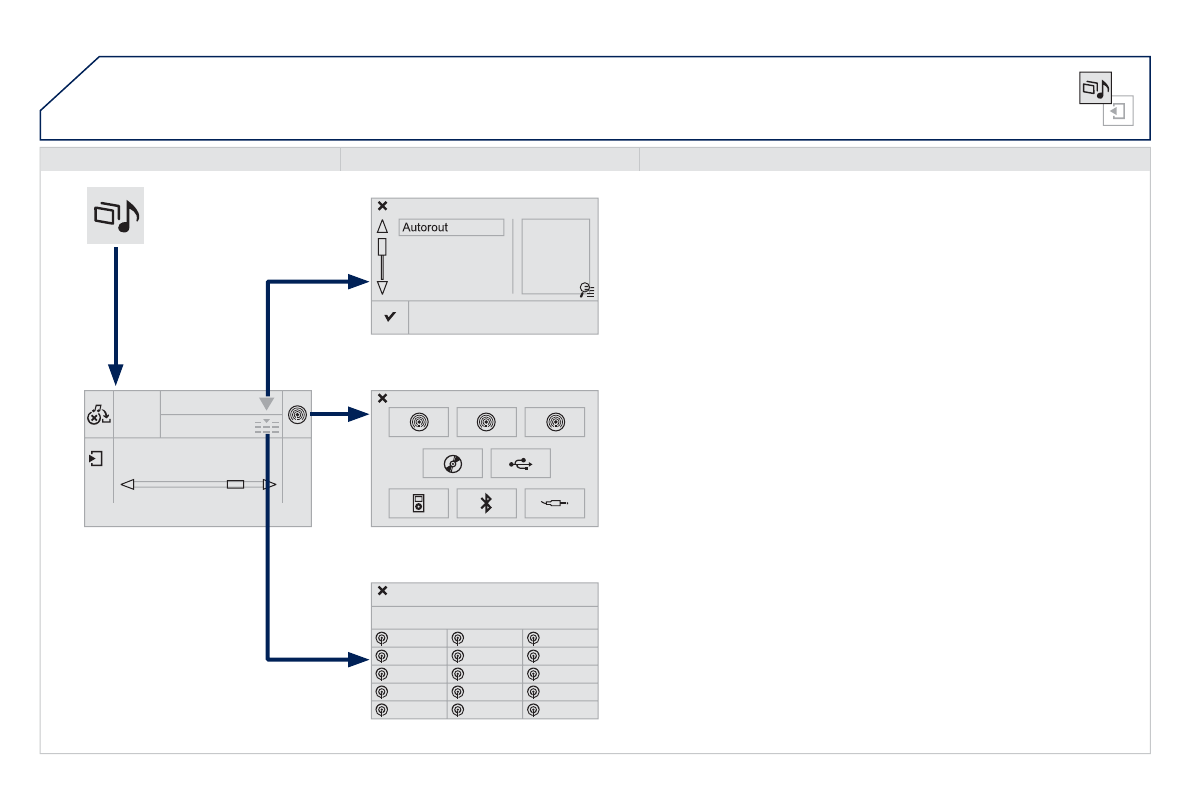 Autorout