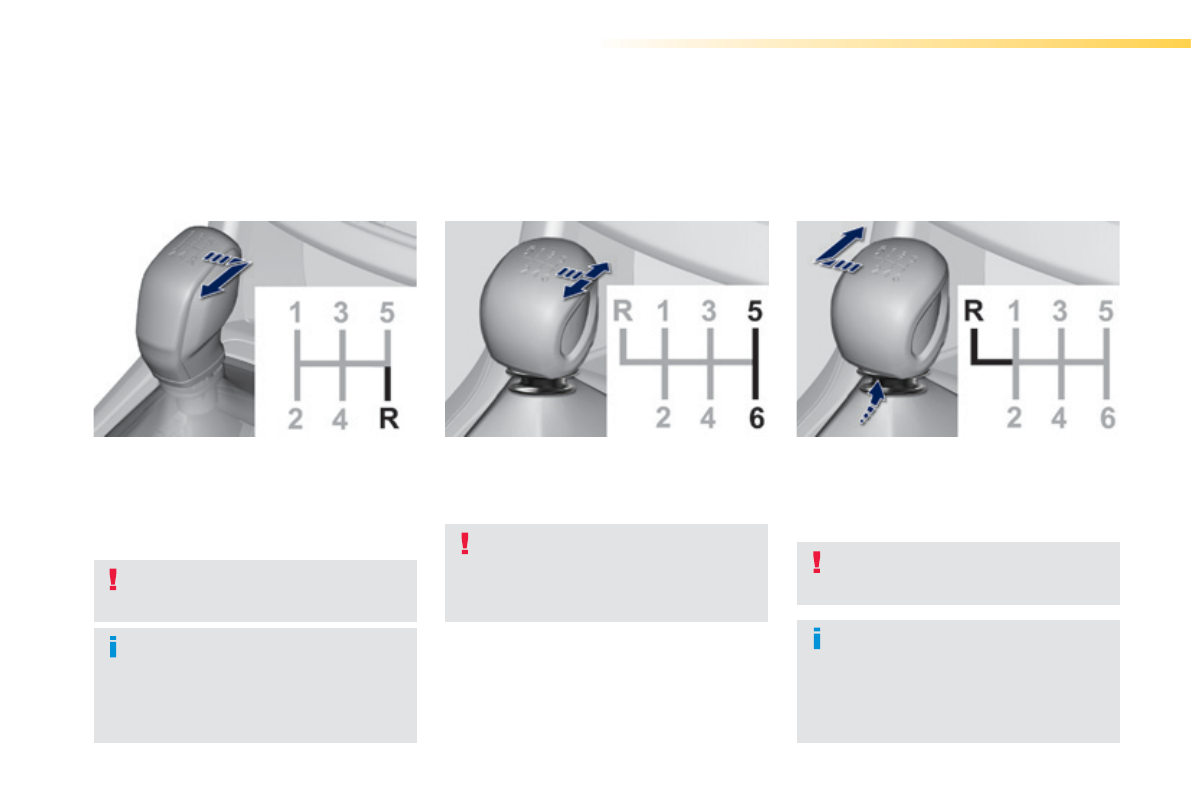 1 3 5
2 4 R

R 1 3 5
2 4 6

R 1 3 5
2 4 6

!

i

!

!

i