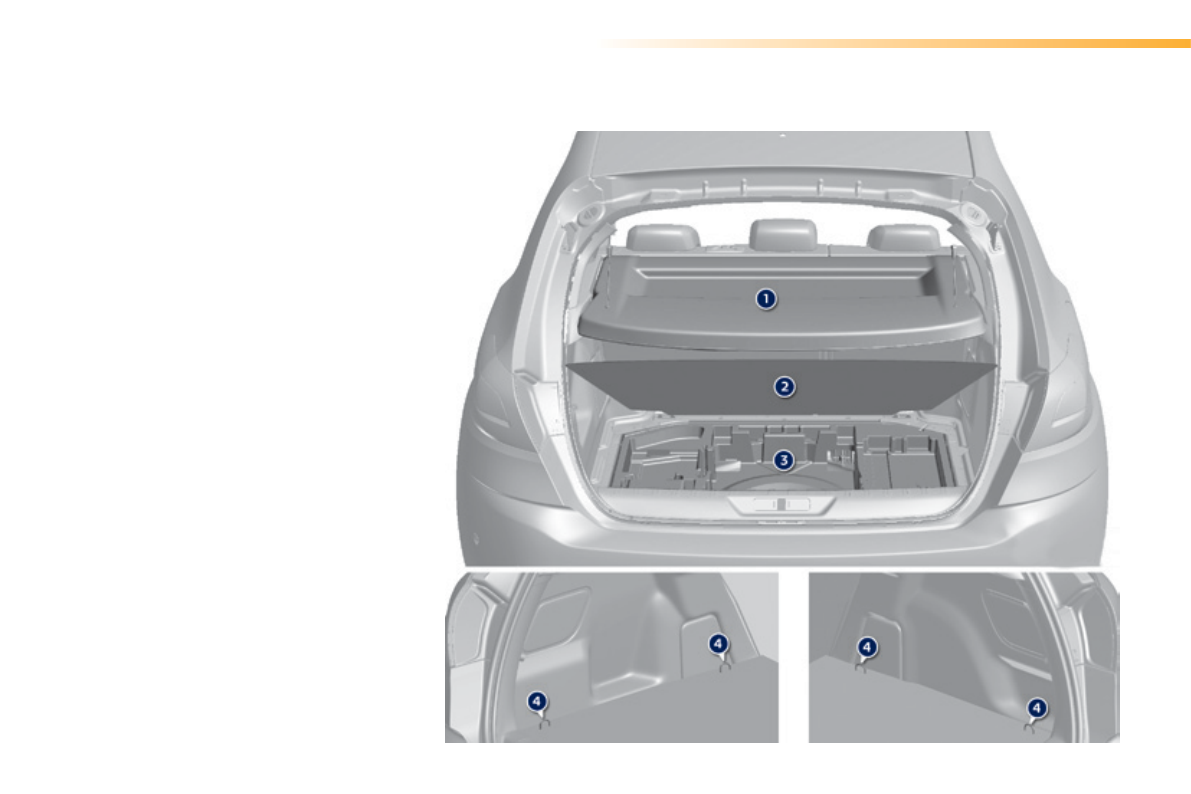 1
2
3
4
4
4
4