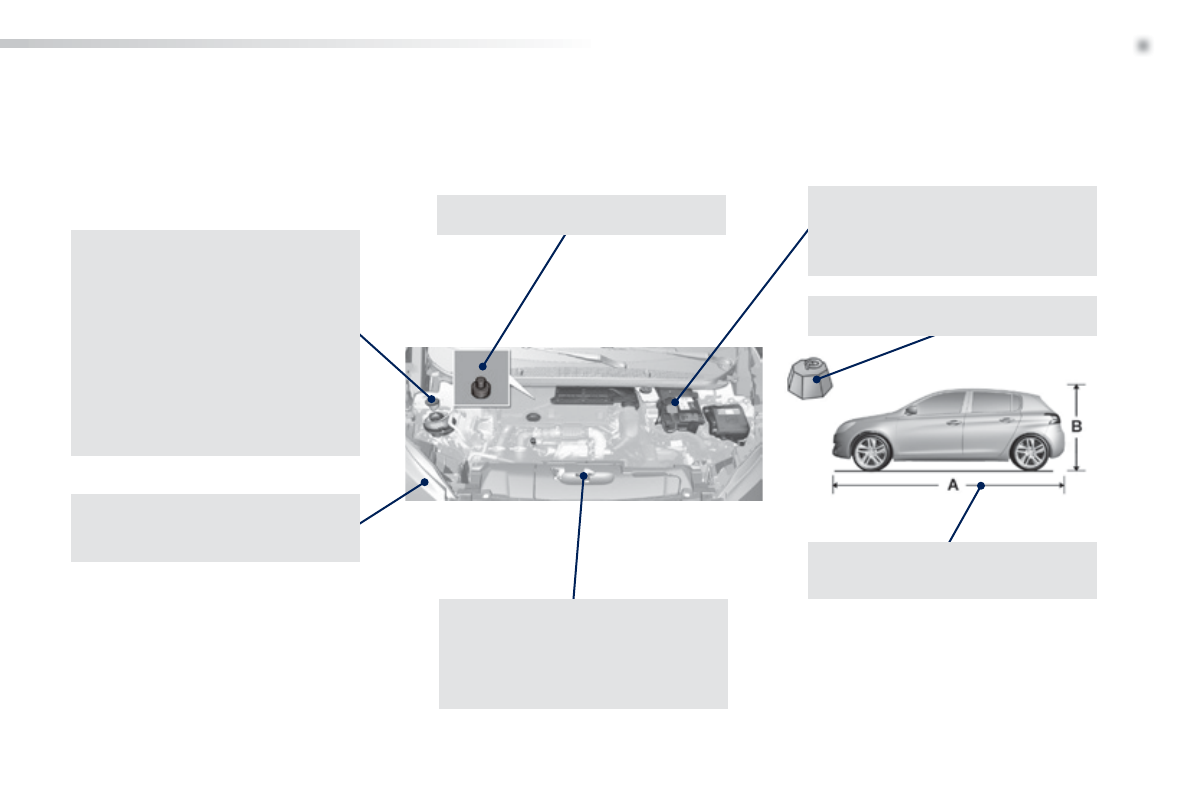 B

A