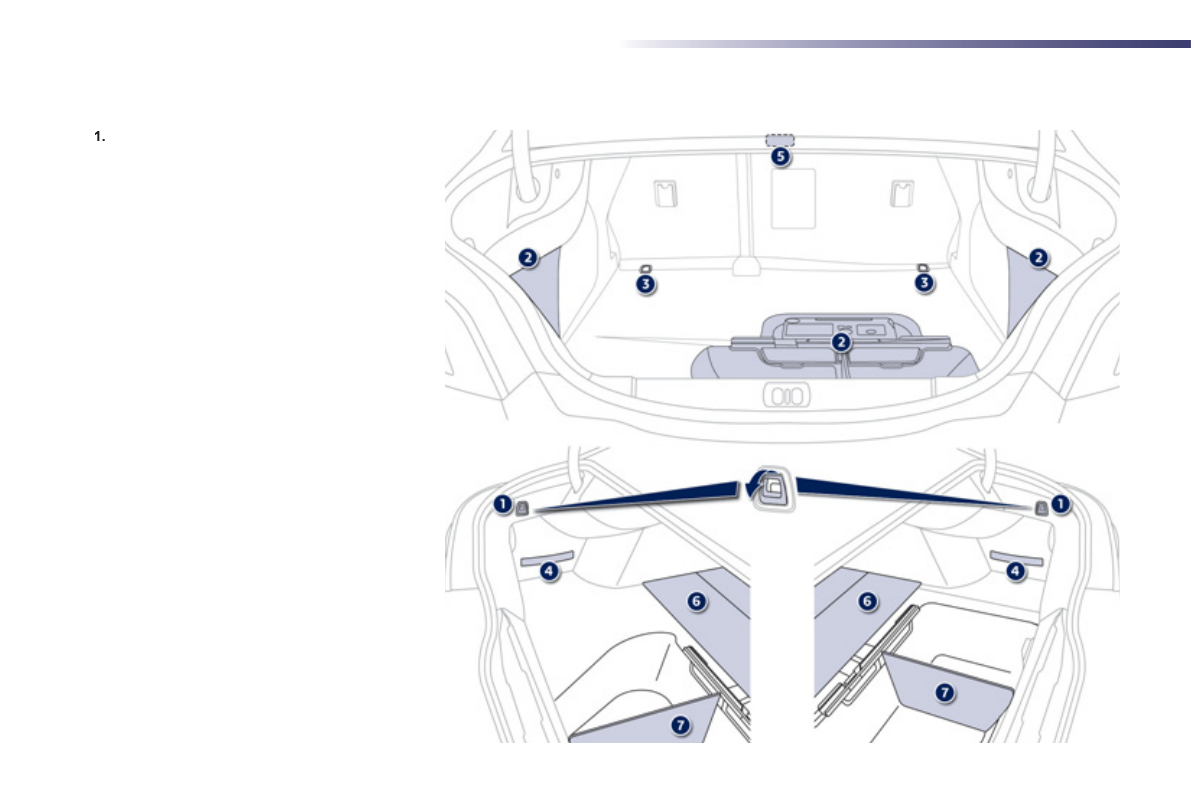 1.

5

2

2

3

3

2

1

1

4

4

6

6

7

7