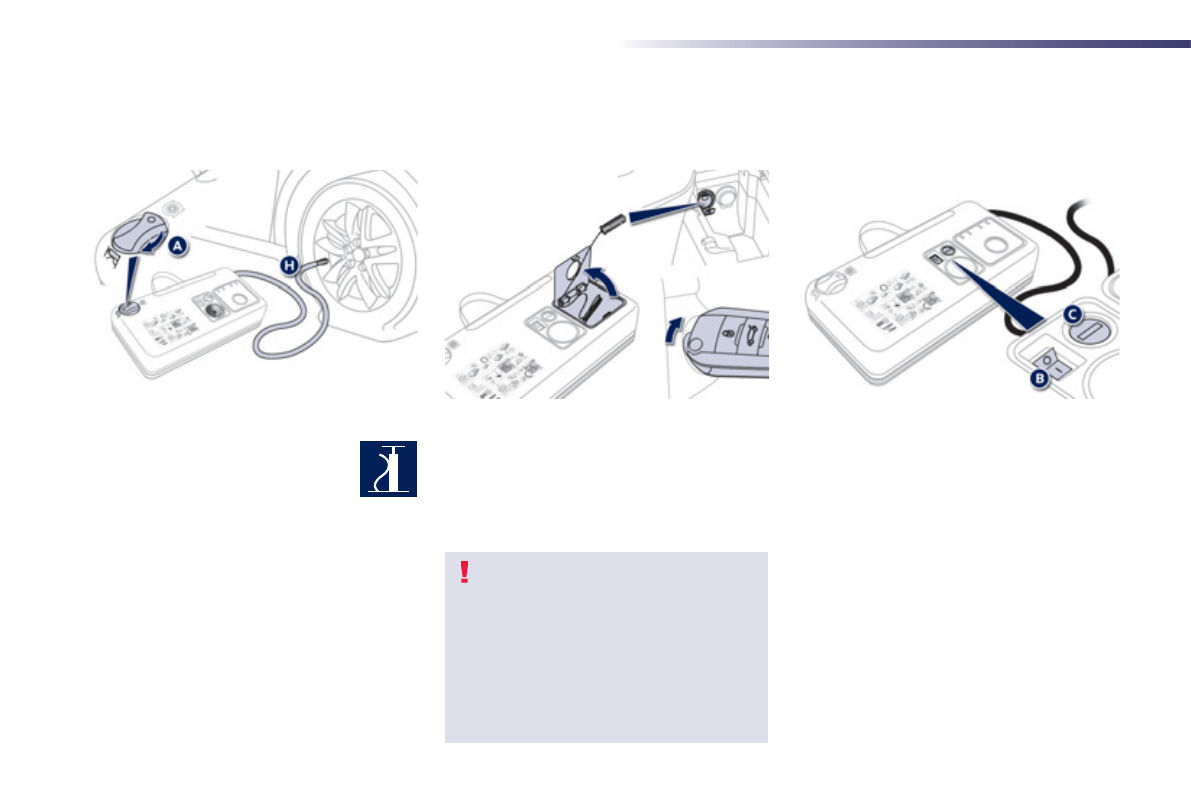 A

H

C

B

!