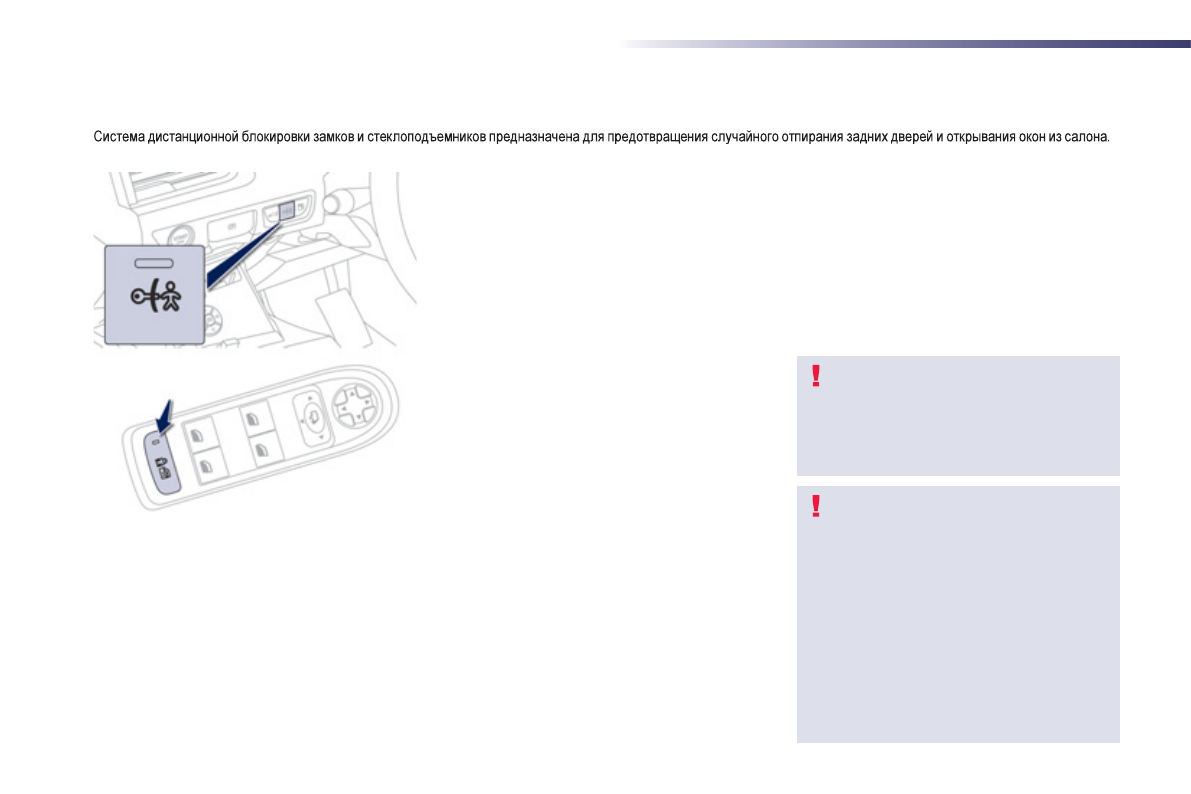 Система дистанционной блокировки замков и стеклоподъемников предназначена для предотвращения случайного отпирания задних дверей и открывания окон из салона.

!

!