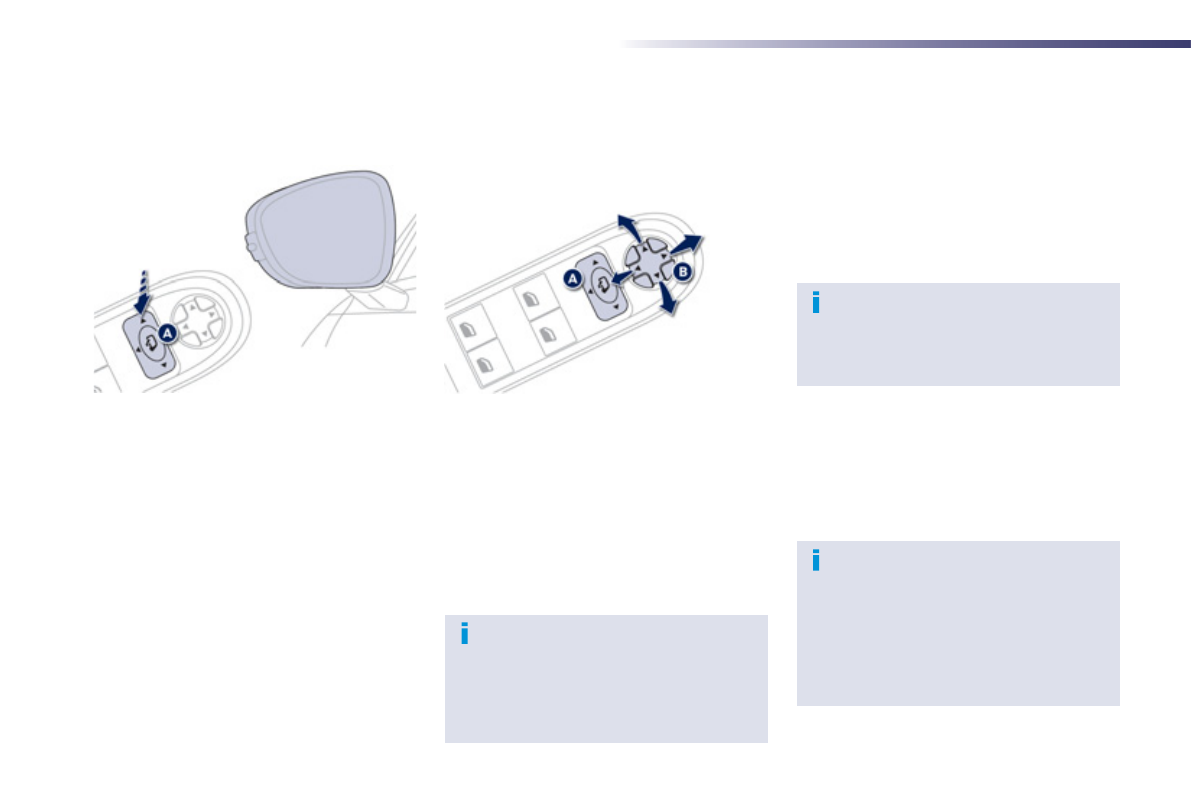 A

A

B

i

i

i