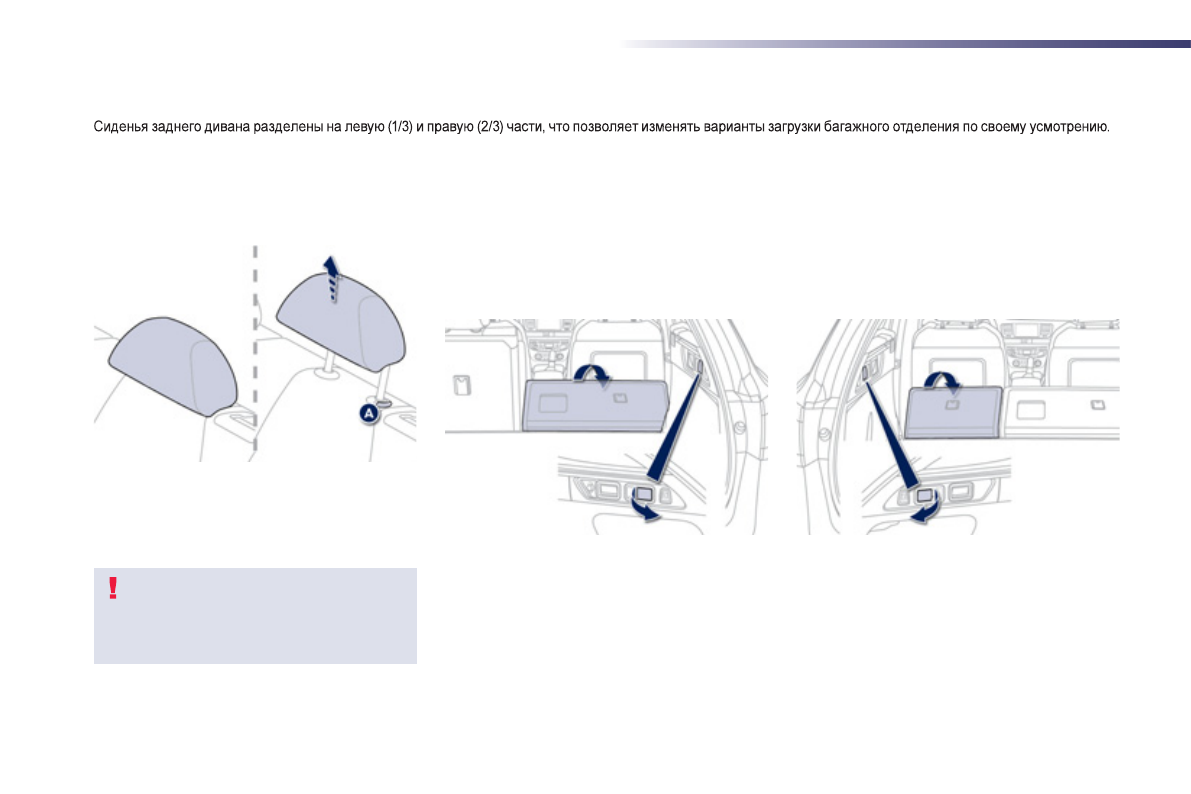 Сиденья заднего дивана разделены на левую (1/3) и правую (2/3) части, что позволяет изменять варианты загрузки багажного отделения по своему усмотрению.

A

!