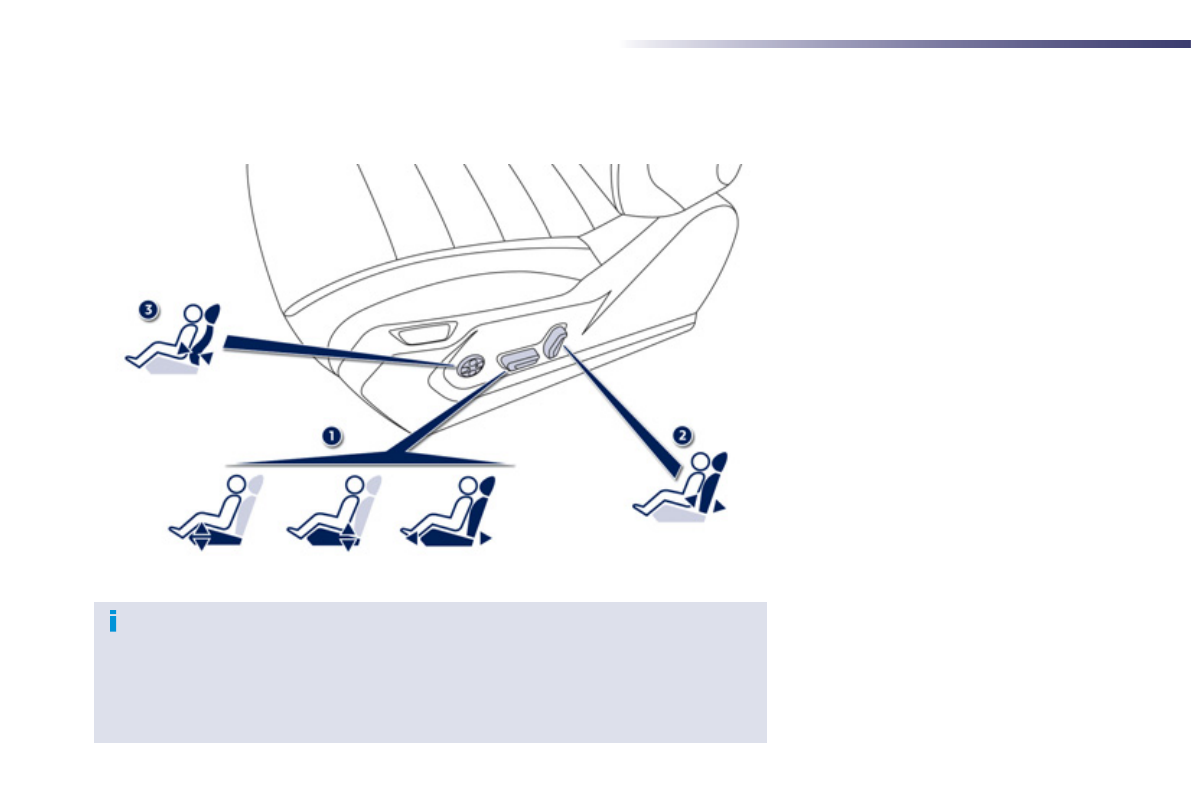 3

1

2

i