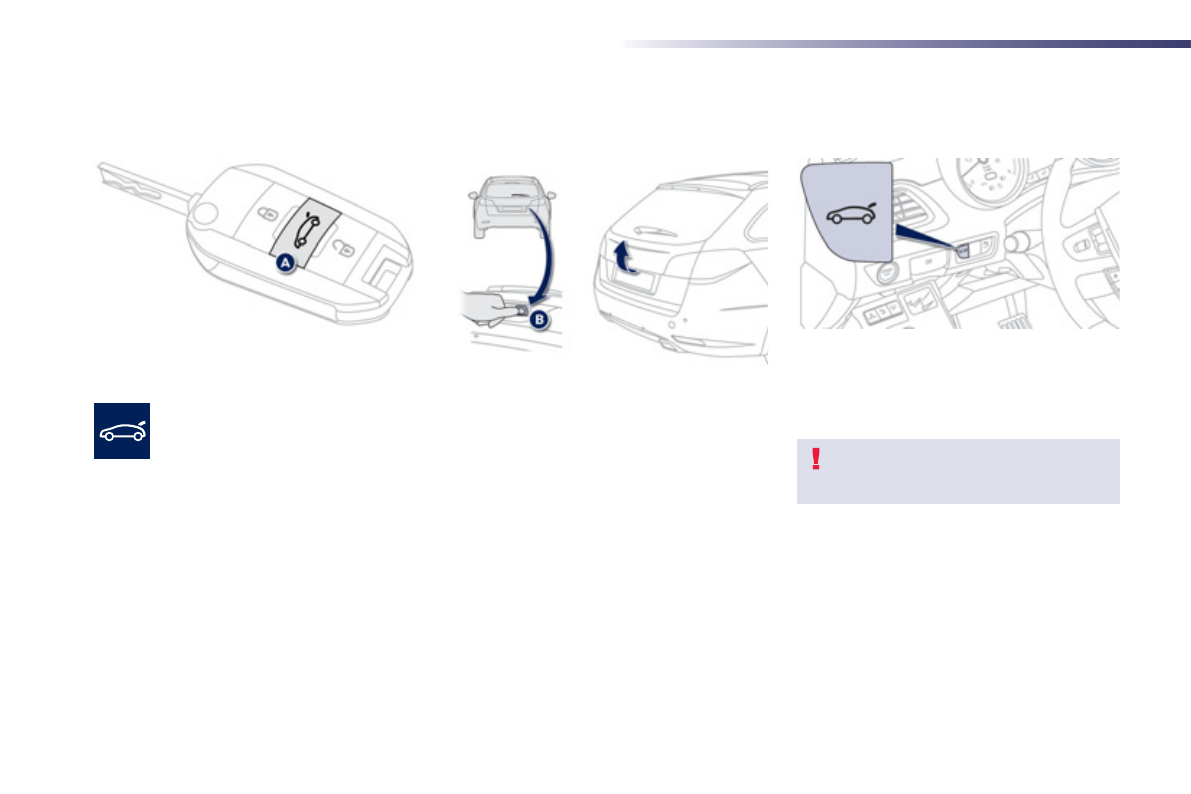 A

B

!