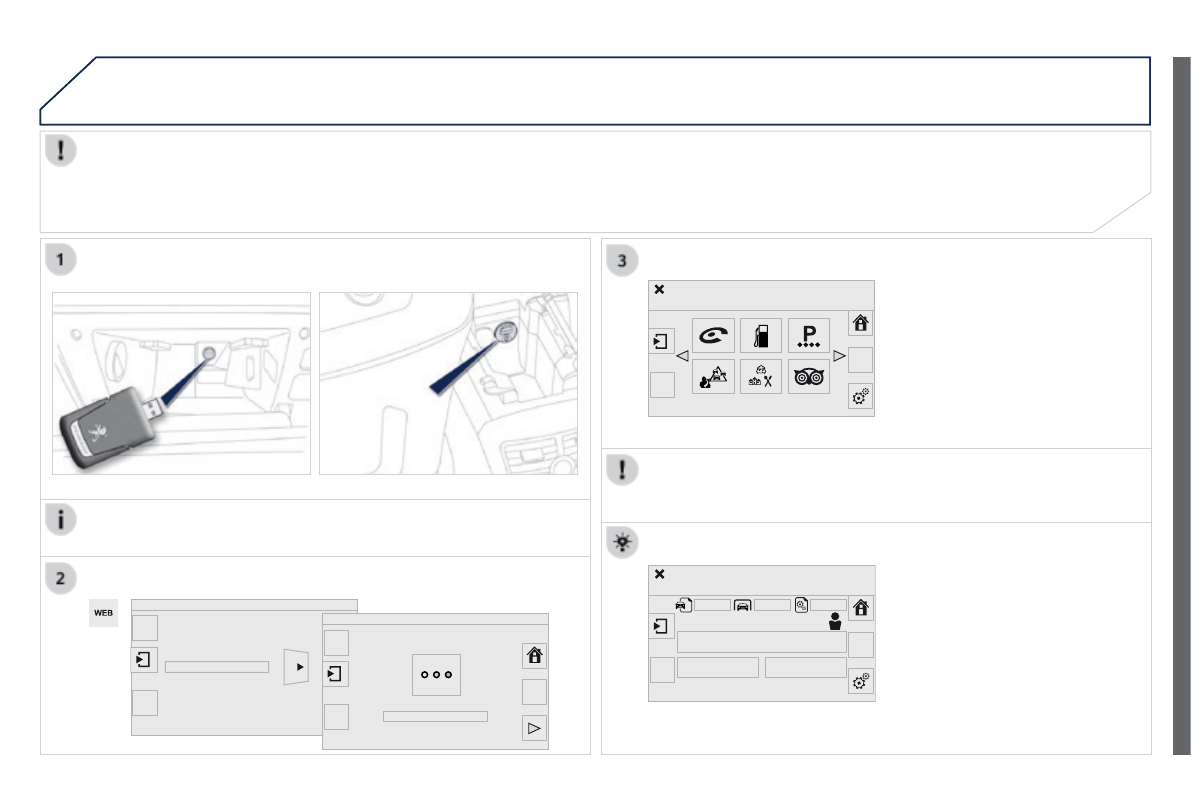 1

2

WEB

3

P