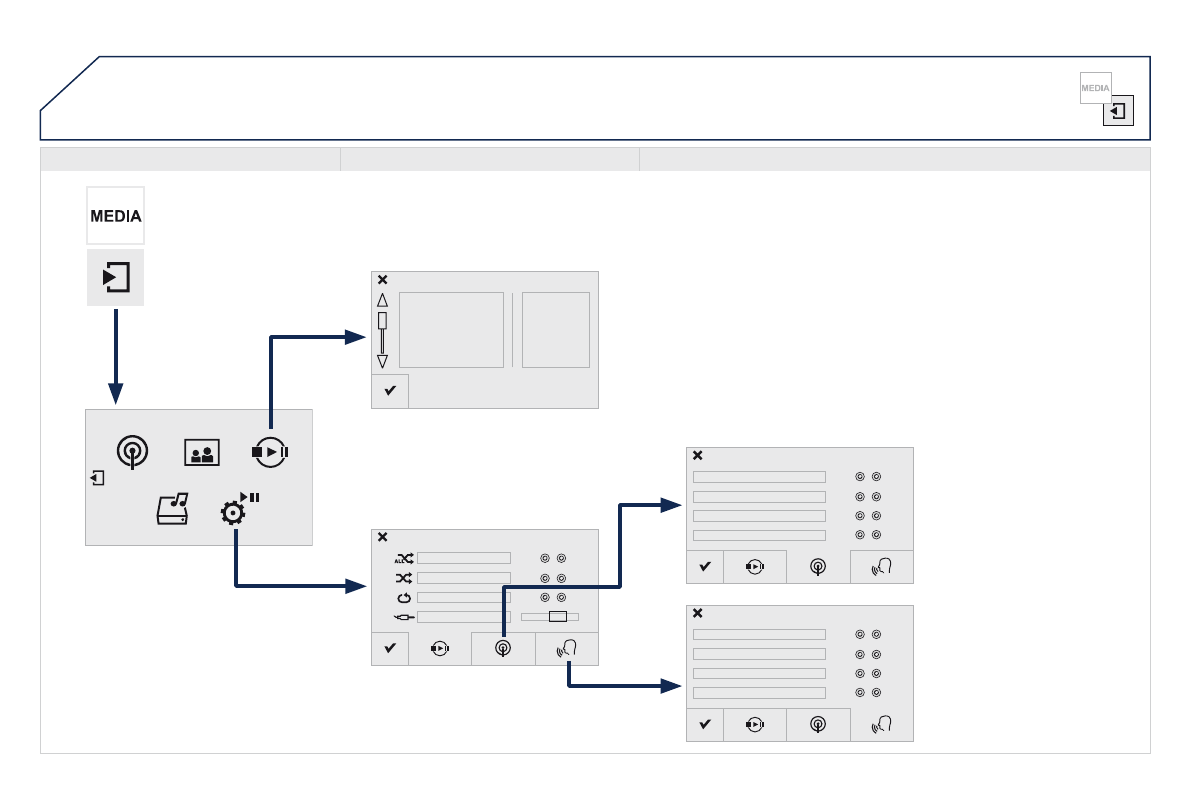 MEDIA

MEDIA

ALL