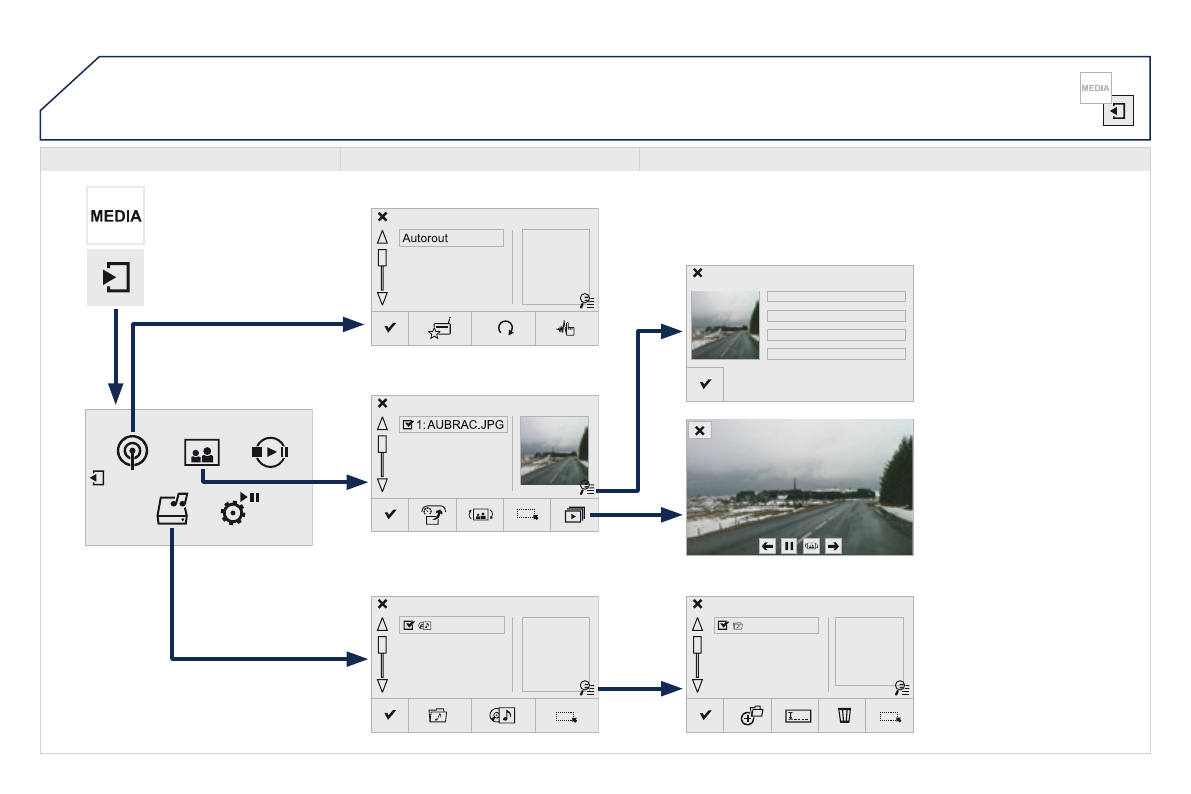 MEDIA

MEDIA

Autorout

1: AUBRAC.JPG