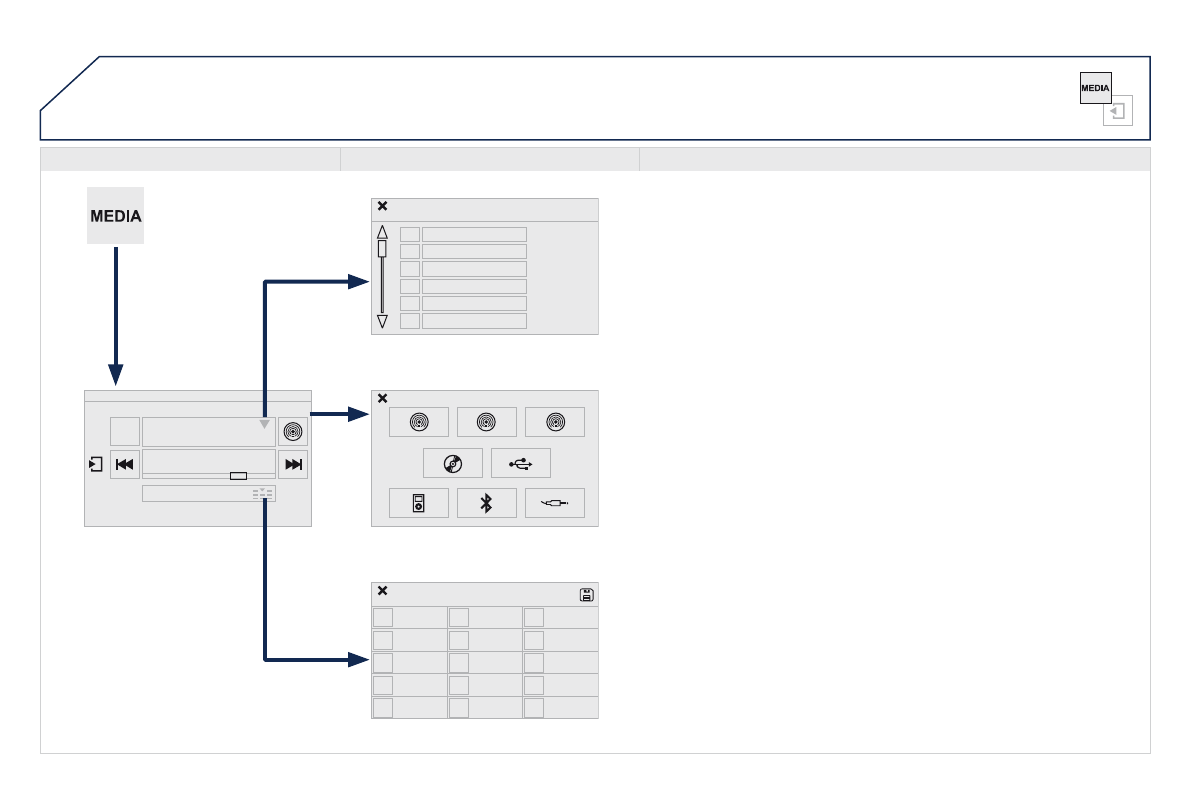 MEDIA

MEDIA