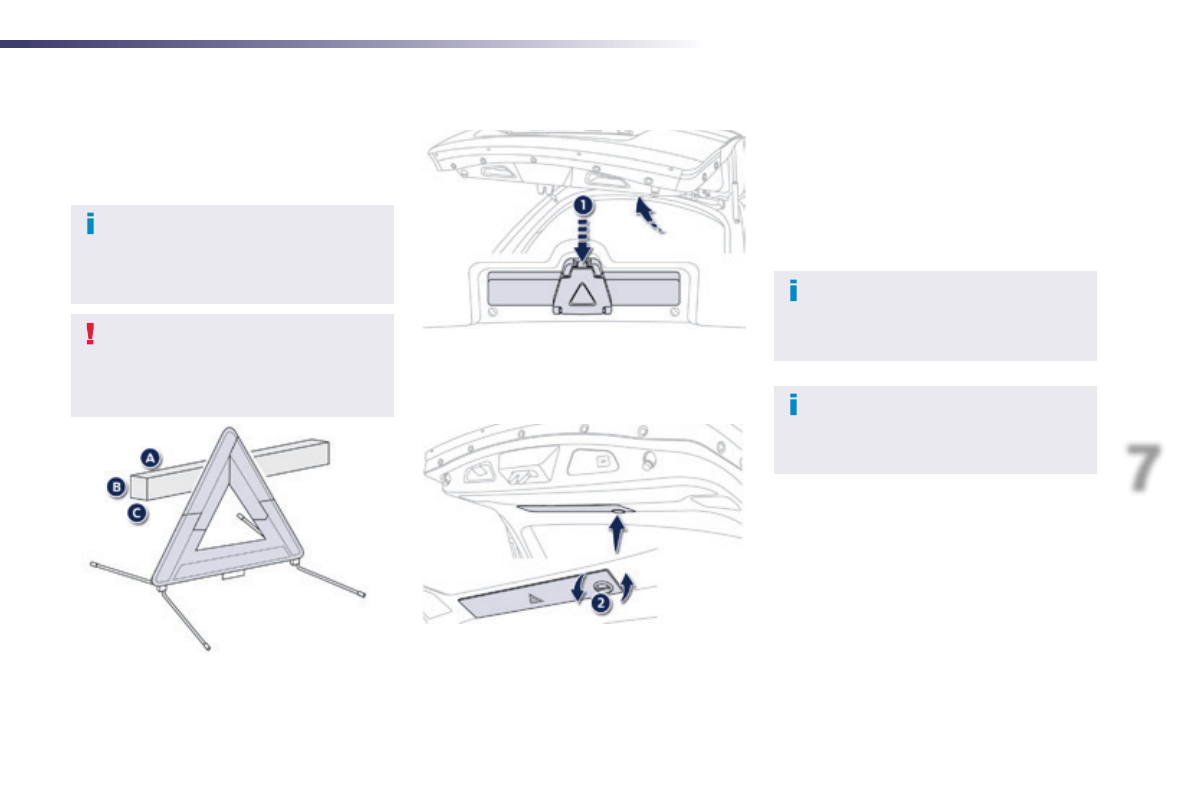 i

!

A
B
C

1

2

i

i

7