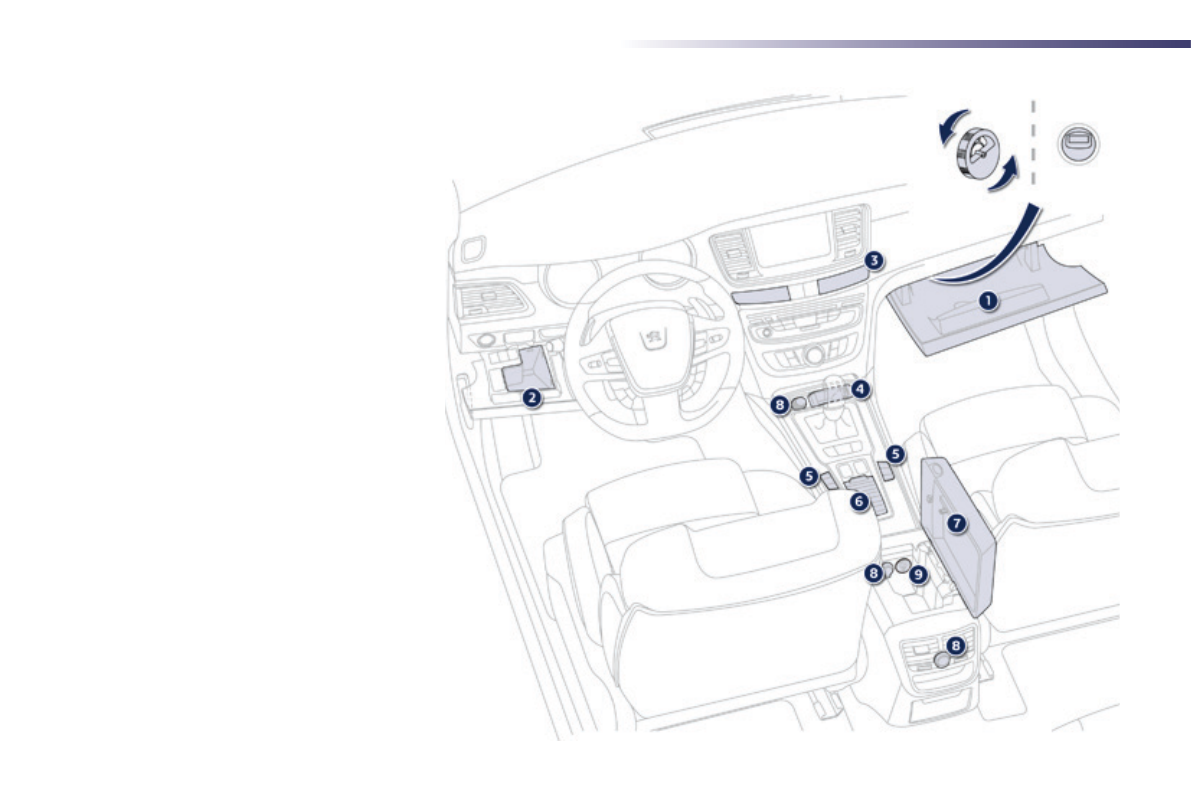 3
1
2
4
8
5
5
6
7
8
9
8