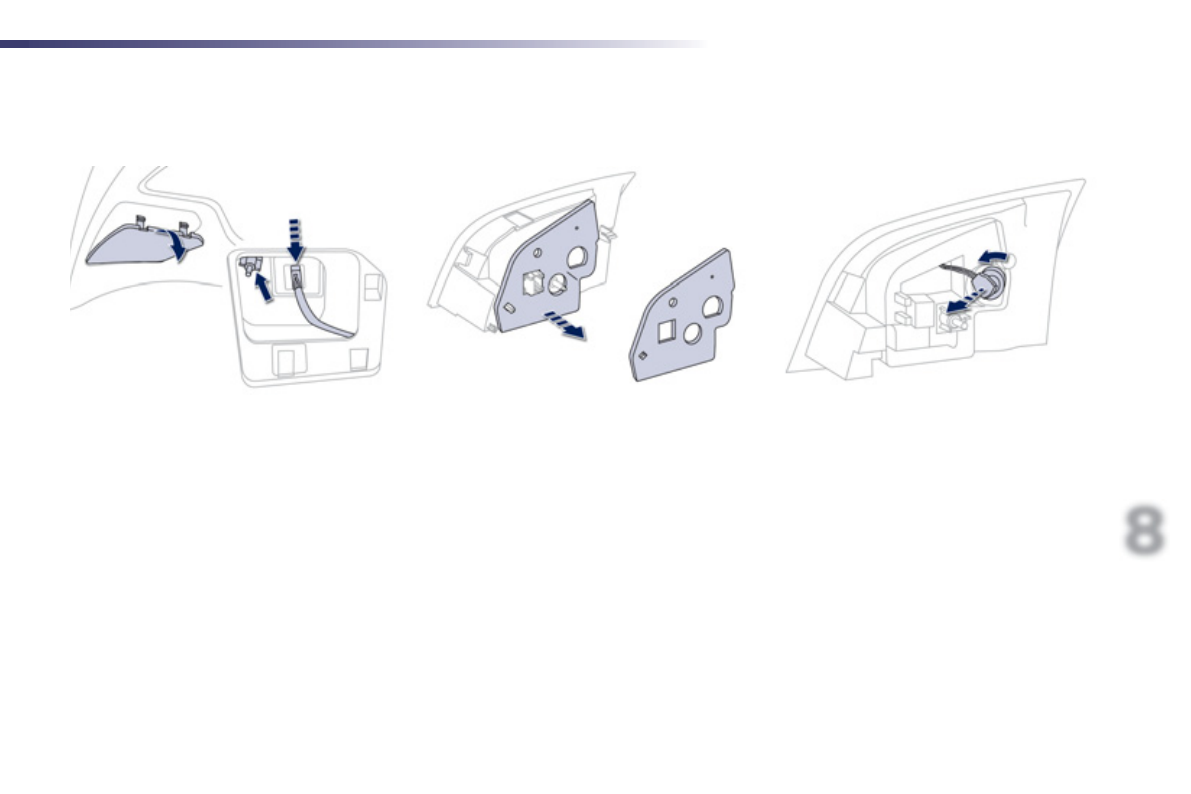 8